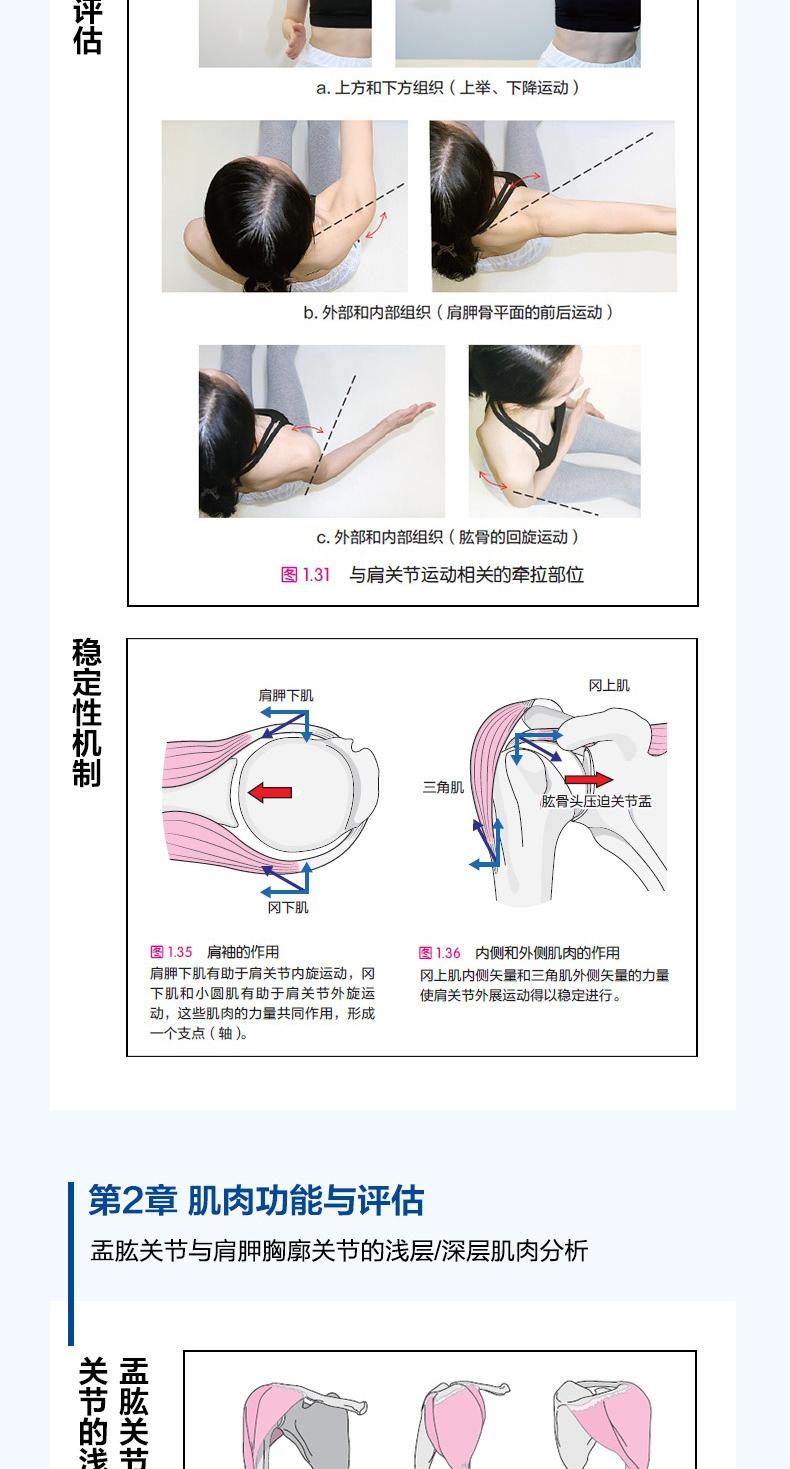 评估

a. 上方和下方组织（上举、下降运动）

b. 外部和内部组织（肩胛骨平面的前后运动）

c. 外部和内部组织（肱骨的回旋运动）

图 1.31 与肩关节运动相关的牵拉部位

稳定性机制

肩胛下肌

冈下肌

冈上肌

三角肌

肱骨头压迫关节盂

图 1.35 肩袖的作用
肩胛下肌有助于肩关节内旋运动，冈下肌和小圆肌有助于肩关节外旋运动，这些肌肉的力量共同作用，形成一个支点（轴）。

图 1.36 内侧和外侧肌肉的作用
冈上肌内侧矢量和三角肌外侧矢量的力量使肩关节外展运动得以稳定进行。

第2章 肌肉功能与评估

盂肱关节与肩胛胸廓关节的浅层/深层肌肉分析

盂肱关节

关节的浅