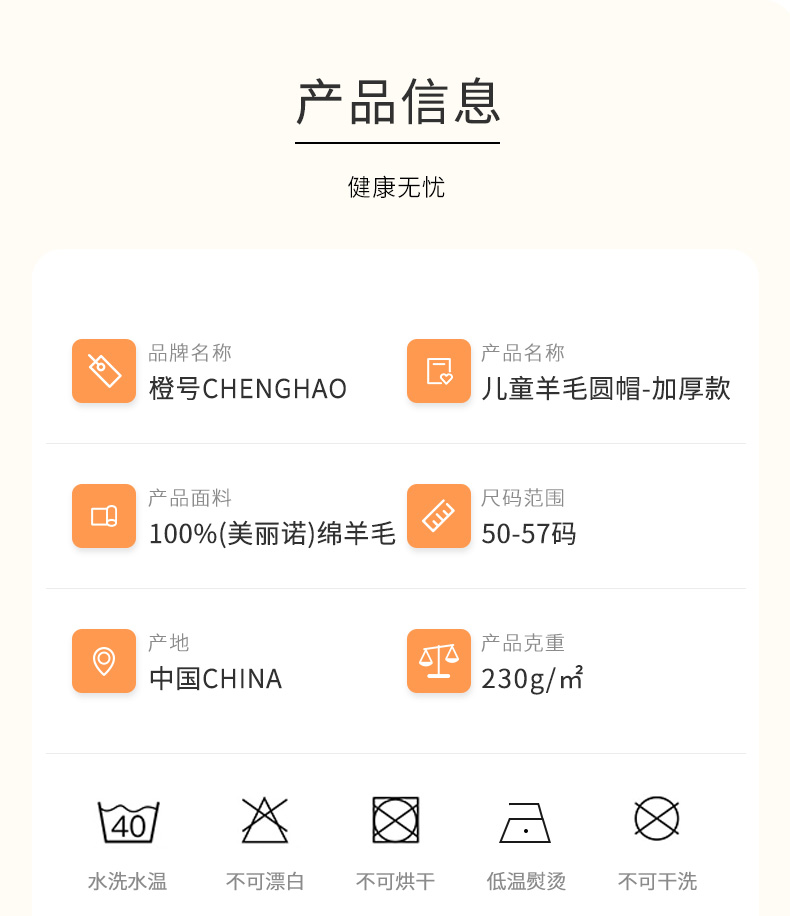 产品信息

健康无忧

品牌名称
橙号CHENGHAO

产品名称
儿童羊毛圆帽-加厚款

产品面料
100%(美丽诺)绵羊毛

尺码范围
50-57码

产地
中国CHINA

产品克重
230g/㎡

40

水洗水温 不可漂白 不可烘干 低温熨烫 不可干洗