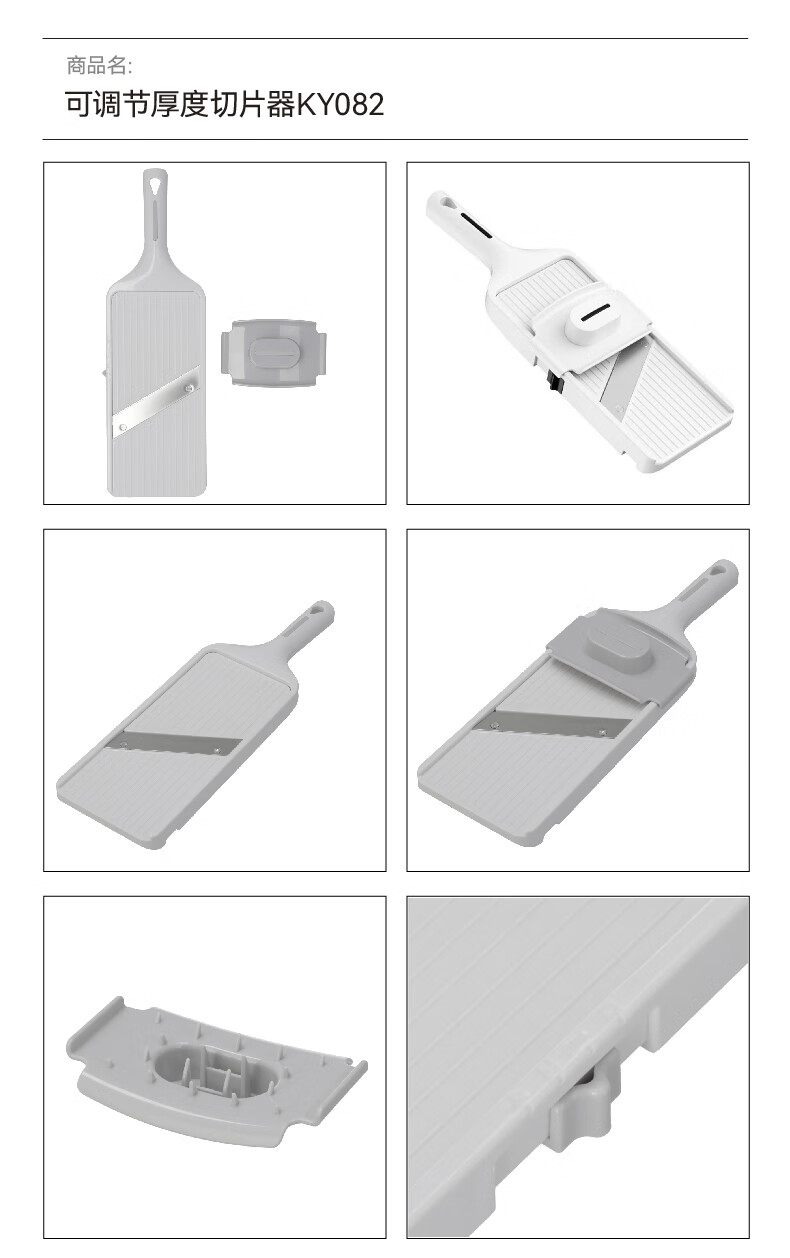 商品名:

可调节厚度切片器KY082