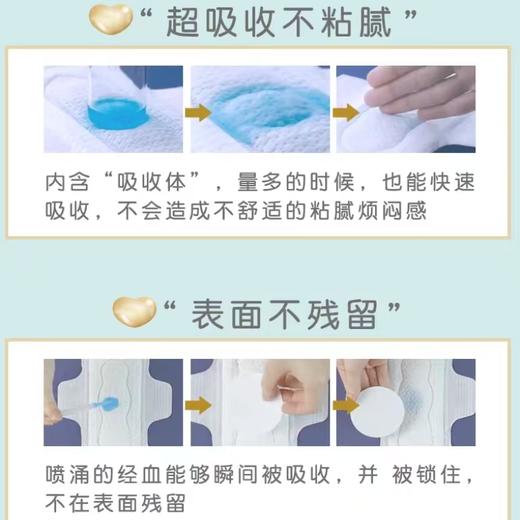 “超吸收不粘腻”

内含“吸收体”，量多的时候，也能快速吸收，不会造成不舒适的粘腻烦闷感

“表面不残留”

喷涌的经血能够瞬间被吸收，并 被锁住，不在表面残留