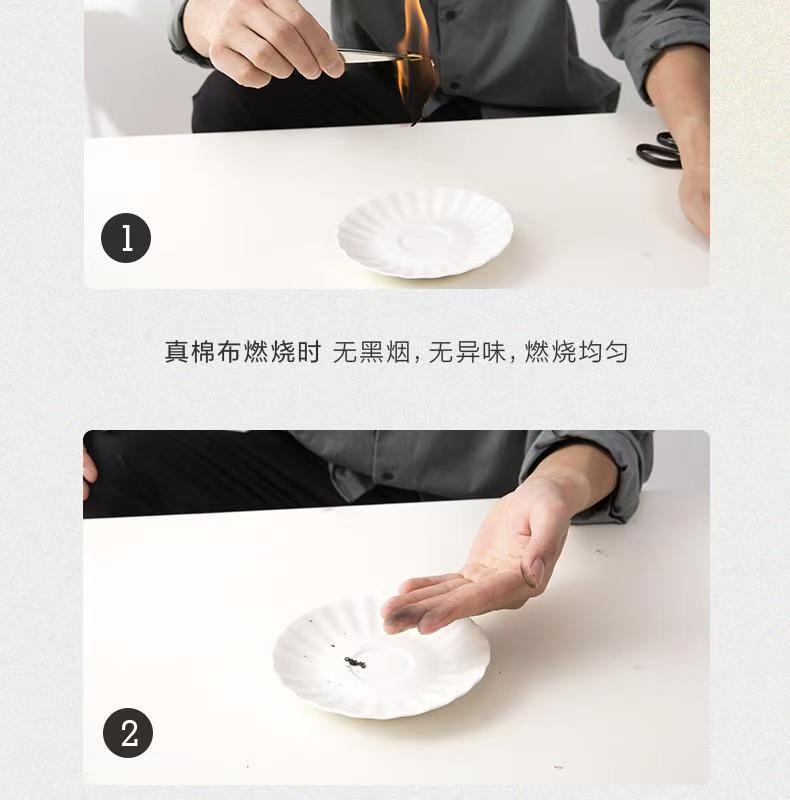 1

真棉布燃烧时 无黑烟, 无异味, 燃烧均匀

2