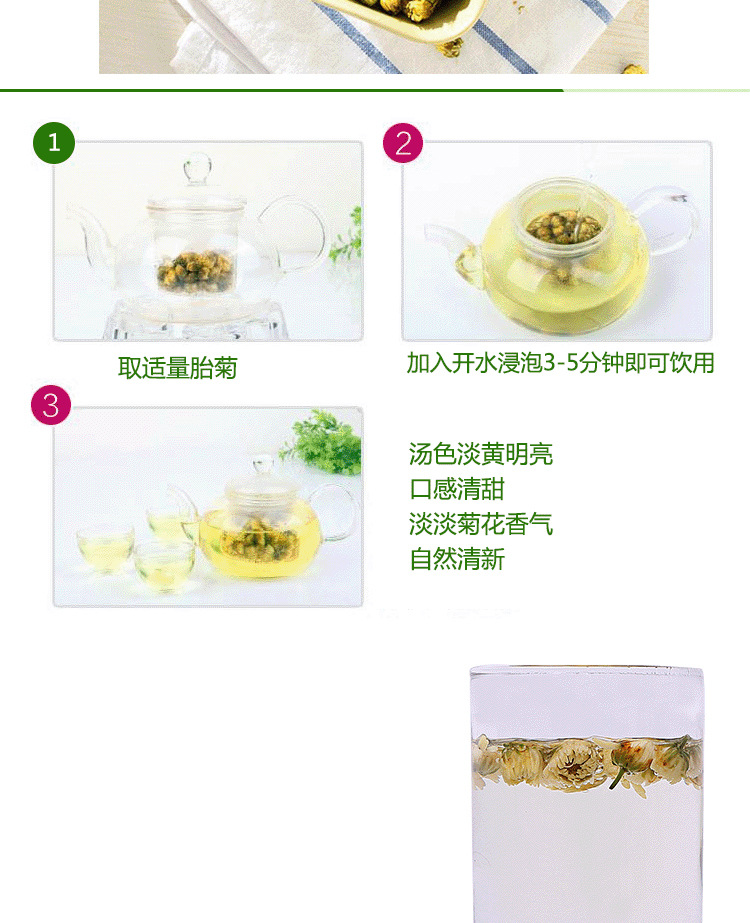 1

取适量胎菊

2

加入开水浸泡3-5分钟即可饮用

3

汤色淡黄明亮
口感清甜
淡淡菊花香气
自然清新