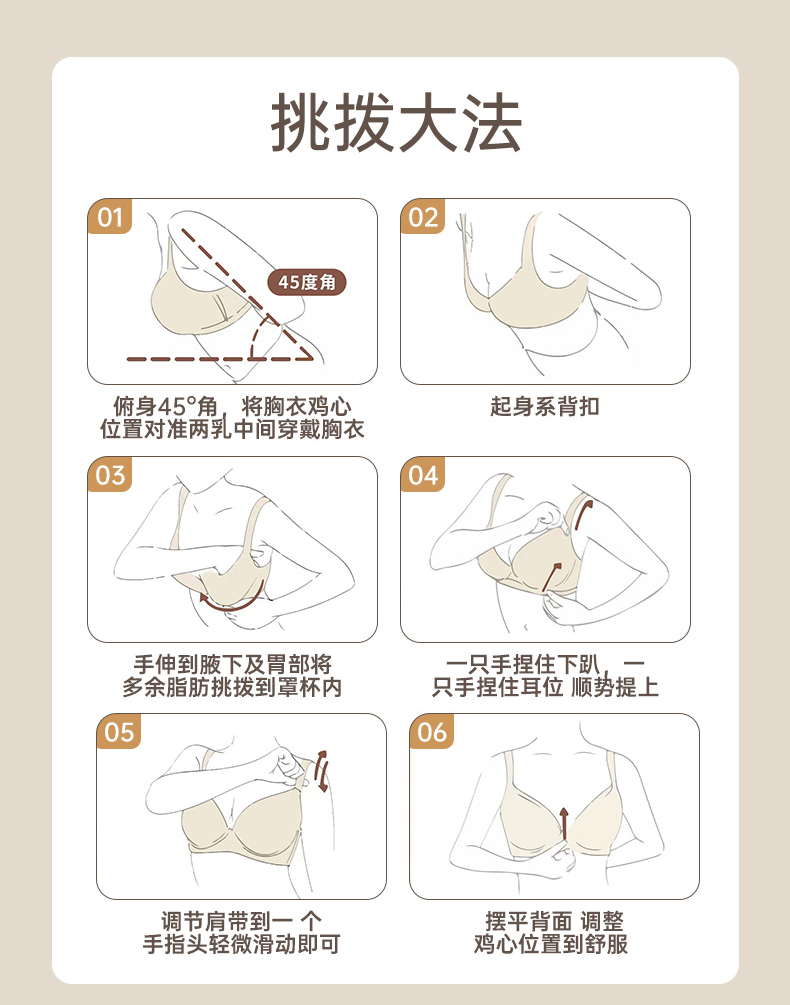 挑拨大法

01

45度角

俯身45°角，将胸衣鸡心位置对准两乳中间穿戴胸衣

02

起身系背扣

03

手伸到腋下及胃部将多余脂肪挑拨到罩杯内

04

一只手捏住下趴，一只手捏住耳位 顺势提上

05

调节肩带到一 个手指头轻微滑动即可

06

摆平背面 调整鸡心位置到舒服