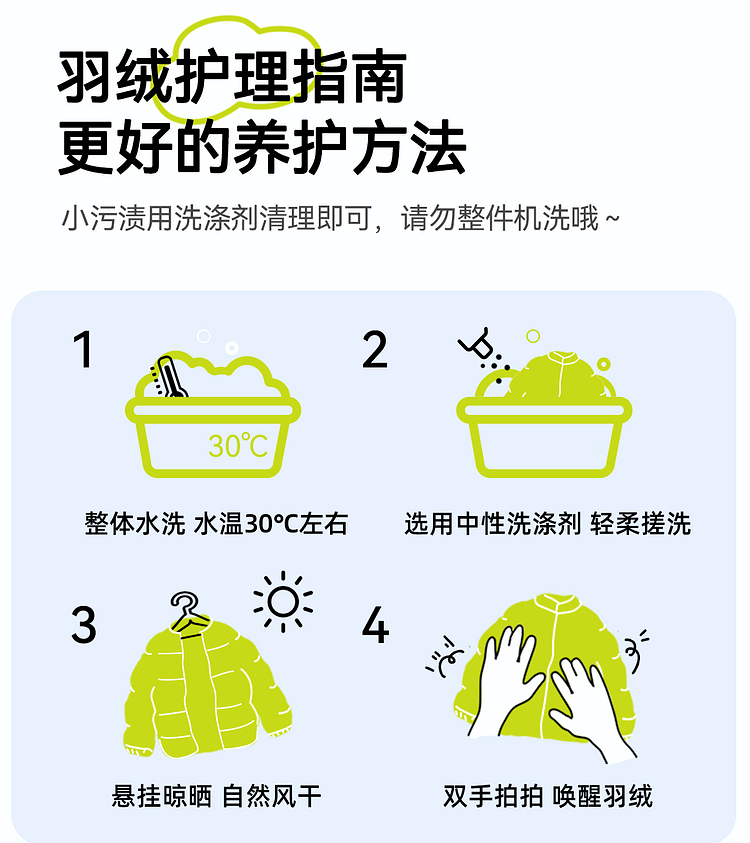 羽绒护理指南
更好的养护方法

小污渍用洗涤剂清理即可，请勿整件机洗哦~

1

30℃

整体水洗 水温30℃左右

2

选用中性洗涤剂 轻柔搓洗

3

悬挂晾晒 自然风干

4

双手拍拍 唤醒羽绒