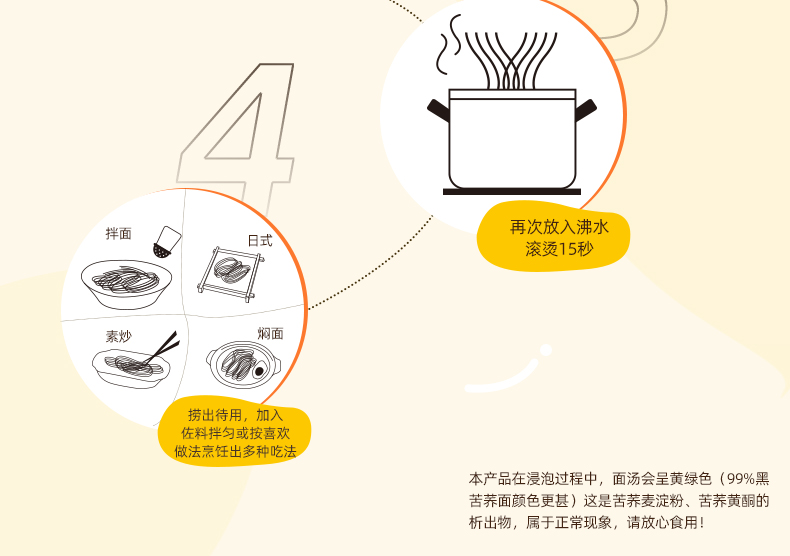 4

再次放入沸水
滚烫15秒

拌面

日式

素炒

焖面

捞出待用，加入
佐料拌匀或按喜欢
做法烹饪出多种吃法

本产品在浸泡过程中，面汤会呈黄绿色（99%黑苦荞面颜色更甚）这是苦荞麦淀粉、苦荞黄酮的析出物，属于正常现象，请放心食用！