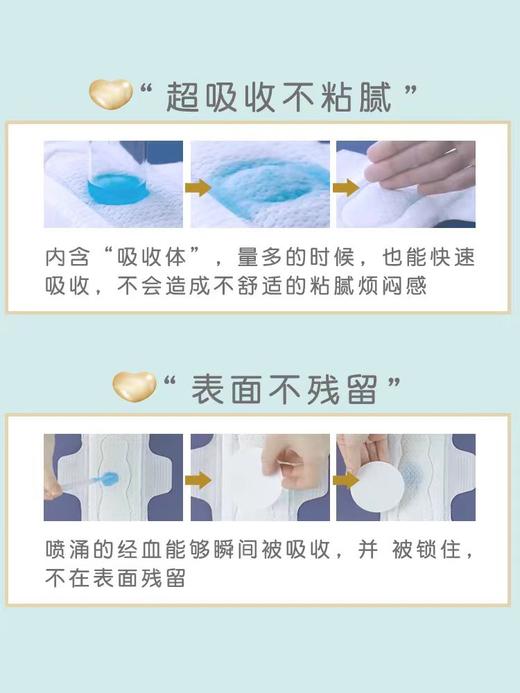 “超吸收不粘腻”

内含“吸收体”，量多的时候，也能快速吸收，不会造成不舒适的粘腻烦闷感

“表面不残留”

喷涌的经血能够瞬间被吸收，并 被锁住，不在表面残留