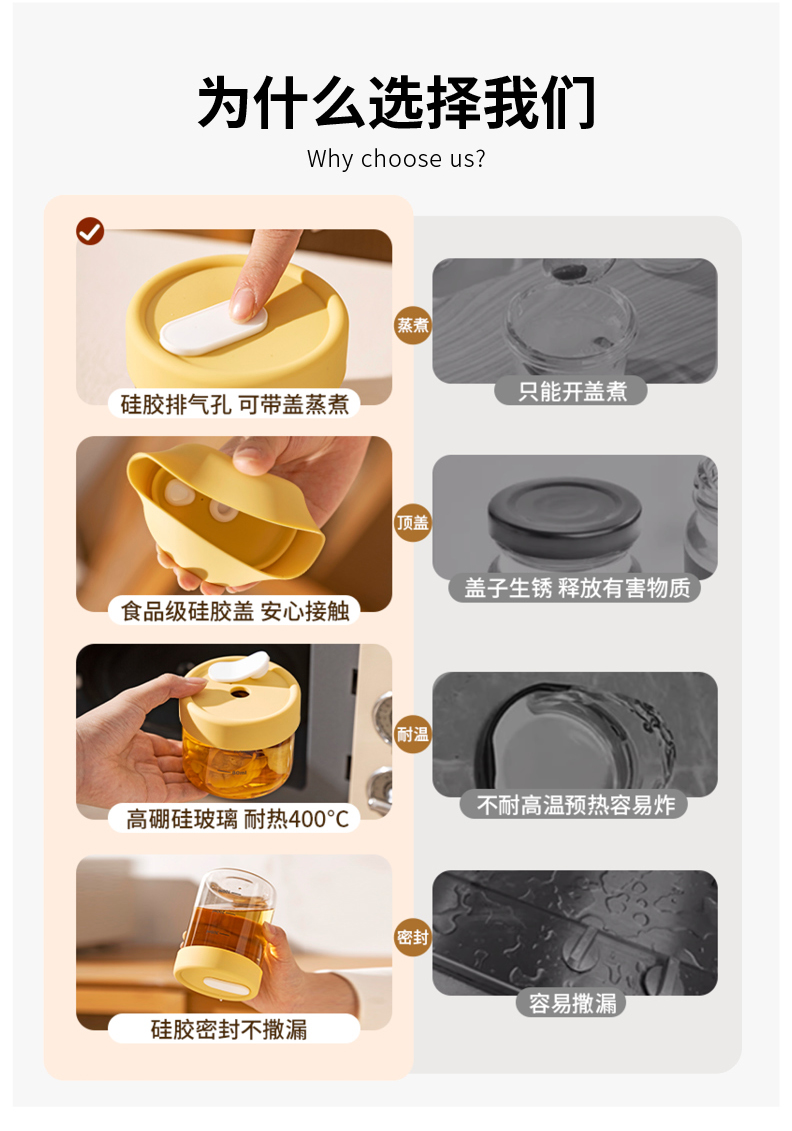 为什么选择我们
Why choose us?

硅胶排气孔 可带盖蒸煮
蒸煮
只能开盖煮

食品级硅胶盖 安心接触
顶盖
盖子生锈 释放有害物质

高硼硅玻璃 耐热400℃
耐温
不耐高温预热容易炸

硅胶密封不撒漏
密封
容易撒漏