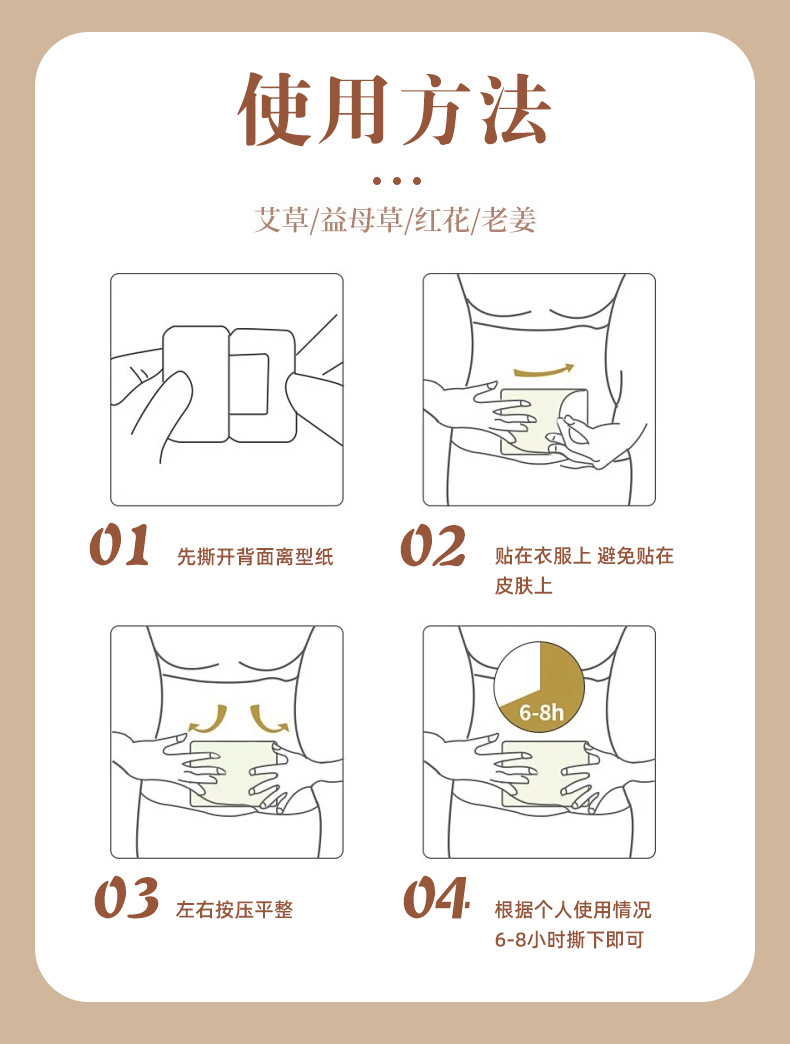 使用方法

艾草/益母草/红花/老姜

01 先撕开背面离型纸

02 贴在衣服上 避免贴在皮肤上

03 左右按压平整

6-8h

04 根据个人使用情况 6-8小时撕下即可