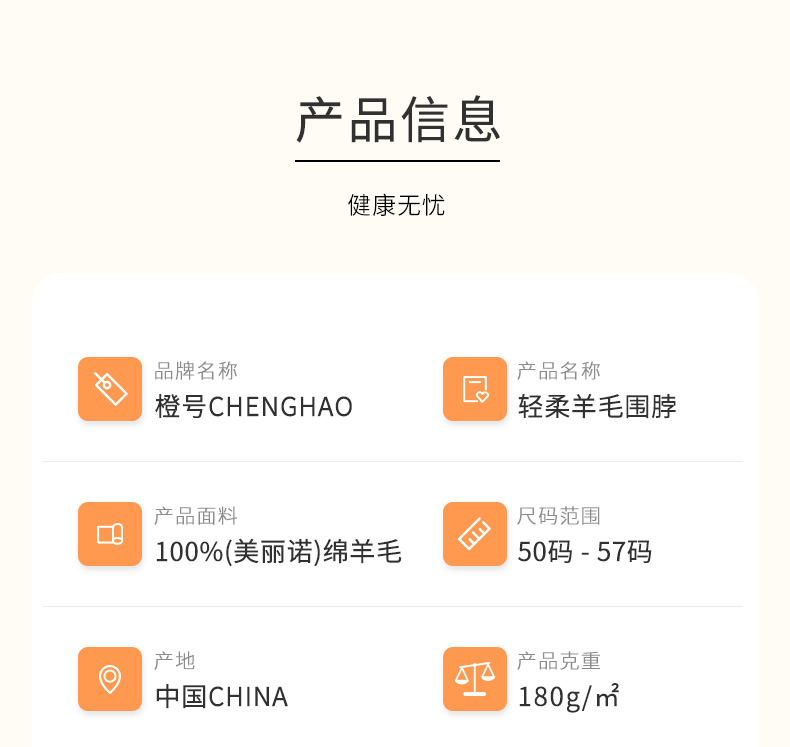 产品信息

健康无忧

品牌名称
橙号CHENGHAO

产品名称
轻柔羊毛围脖

产品面料
100%(美丽诺)绵羊毛

尺码范围
50码 - 57码

产地
中国CHINA

产品克重
180g/㎡