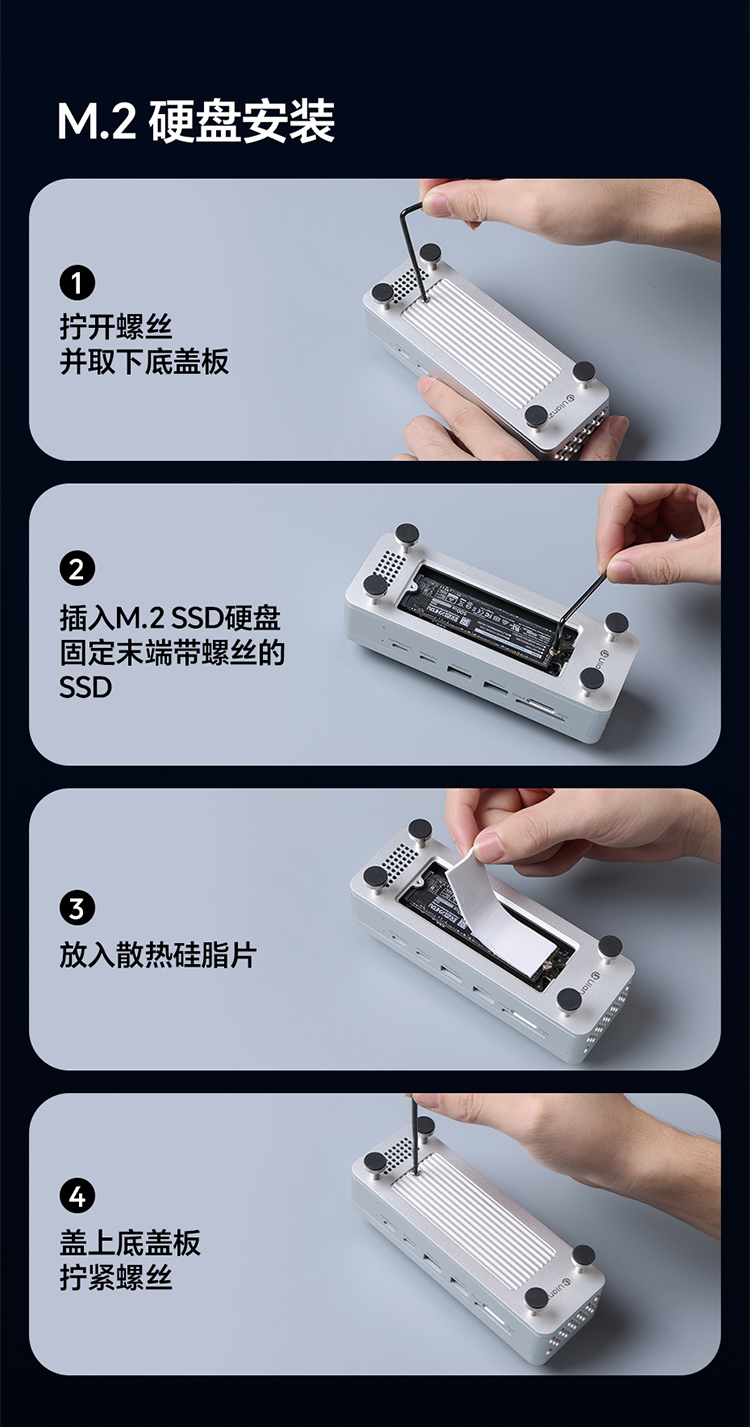 M.2 硬盘安装

1
拧开螺丝
并取下底盖板

2
插入M.2 SSD硬盘
固定末端带螺丝的
SSD

3
放入散热硅脂片

4
盖上底盖板
拧紧螺丝