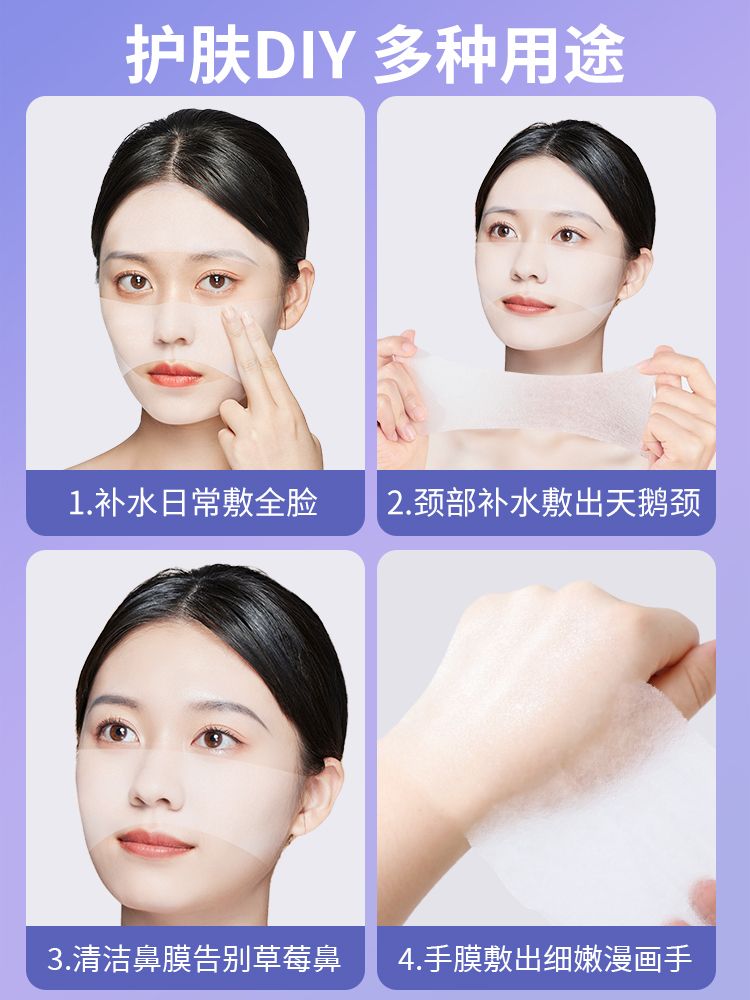 护肤DIY 多种用途

1.补水日常敷全脸

2.颈部补水敷出天鹅颈

3.清洁鼻膜告别草莓鼻

4.手膜敷出细嫩漫画手