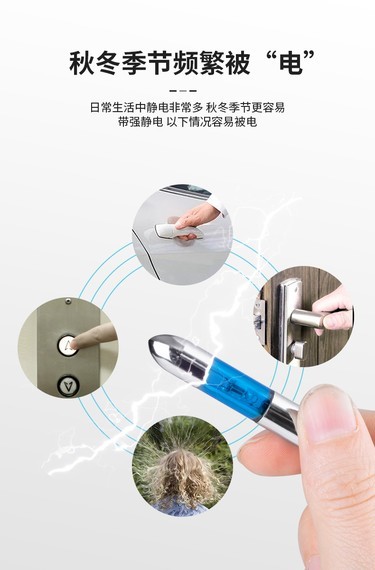 秋冬季节频繁被“电”

日常生活中静电非常多 秋冬季节更容易带强静电 以下情况容易被电