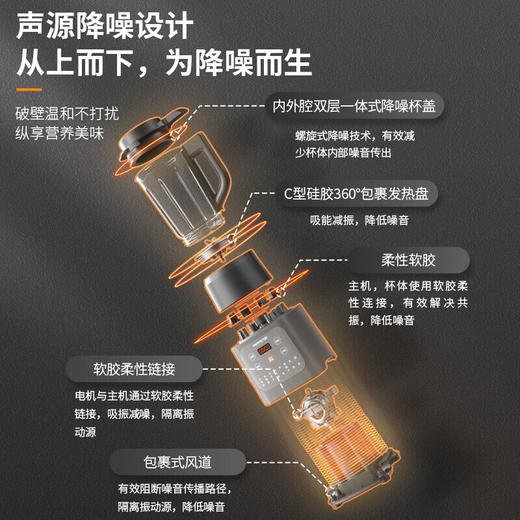 声源降噪设计
从上而下，为降噪而生

破壁温和不打扰
纵享营养美味

内外腔双层一体式降噪杯盖

螺旋式降噪技术，有效减少杯体内部噪音传出

C型硅胶360°包裹发热盘

吸能减振，降低噪音

柔性软胶

主机，杯体使用软胶柔性连接，有效解决共振，降低噪音

软胶柔性链接

电机与主机通过软胶柔性链接，吸振减噪，隔离振动源

包裹式风道

有效阻断噪音传播路径，隔离振动源，降低噪音