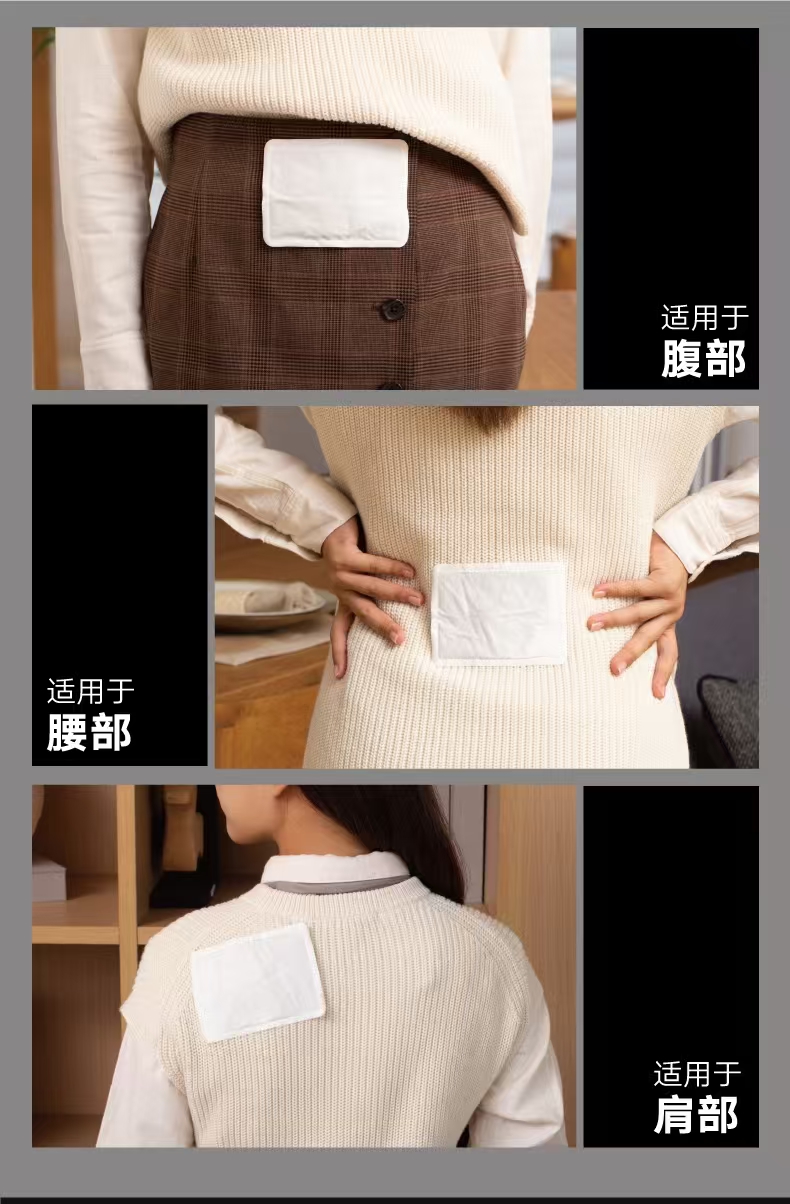 适用于
腹部

适用于
腰部

适用于
肩部