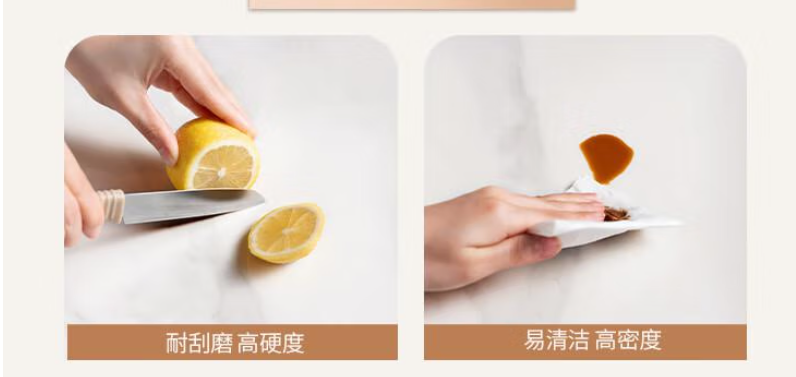 耐刮磨 高硬度

易清洁 高密度