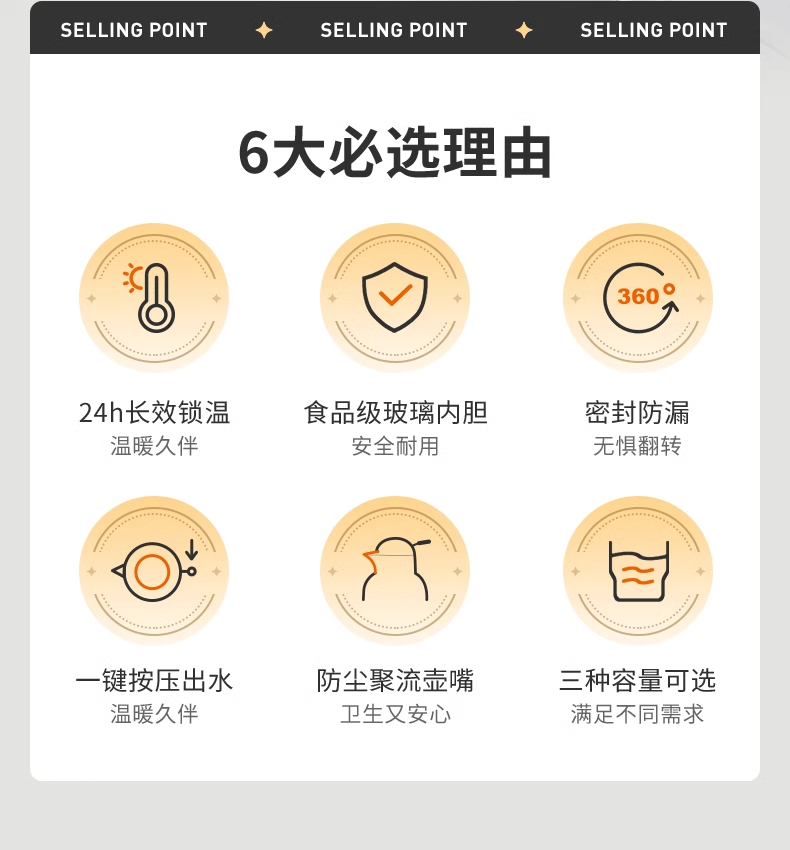 SELLING POINT ✦ SELLING POINT ✦ SELLING POINT

6大必选理由

360°

24h长效锁温
温暖久伴

食品级玻璃内胆
安全耐用

密封防漏
无惧翻转

一键按压出水
温暖久伴

防尘聚流壶嘴
卫生又安心

三种容量可选
满足不同需求