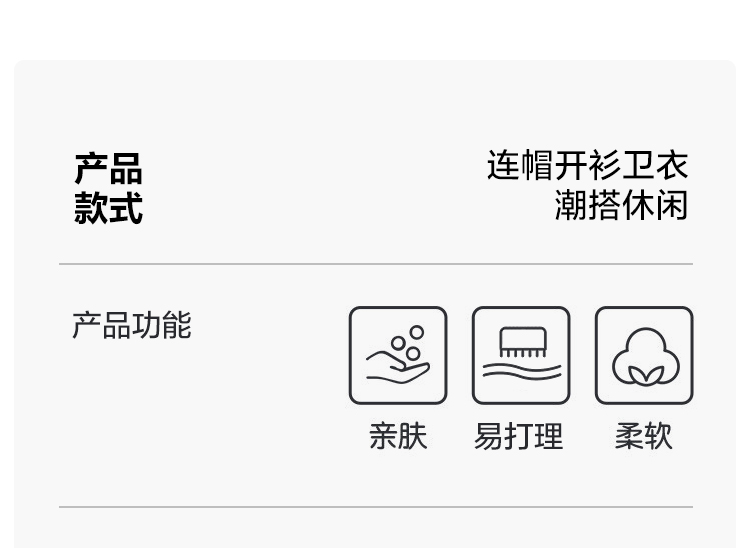 产品
款式

连帽开衫卫衣
潮搭休闲

产品功能

亲肤 易打理 柔软