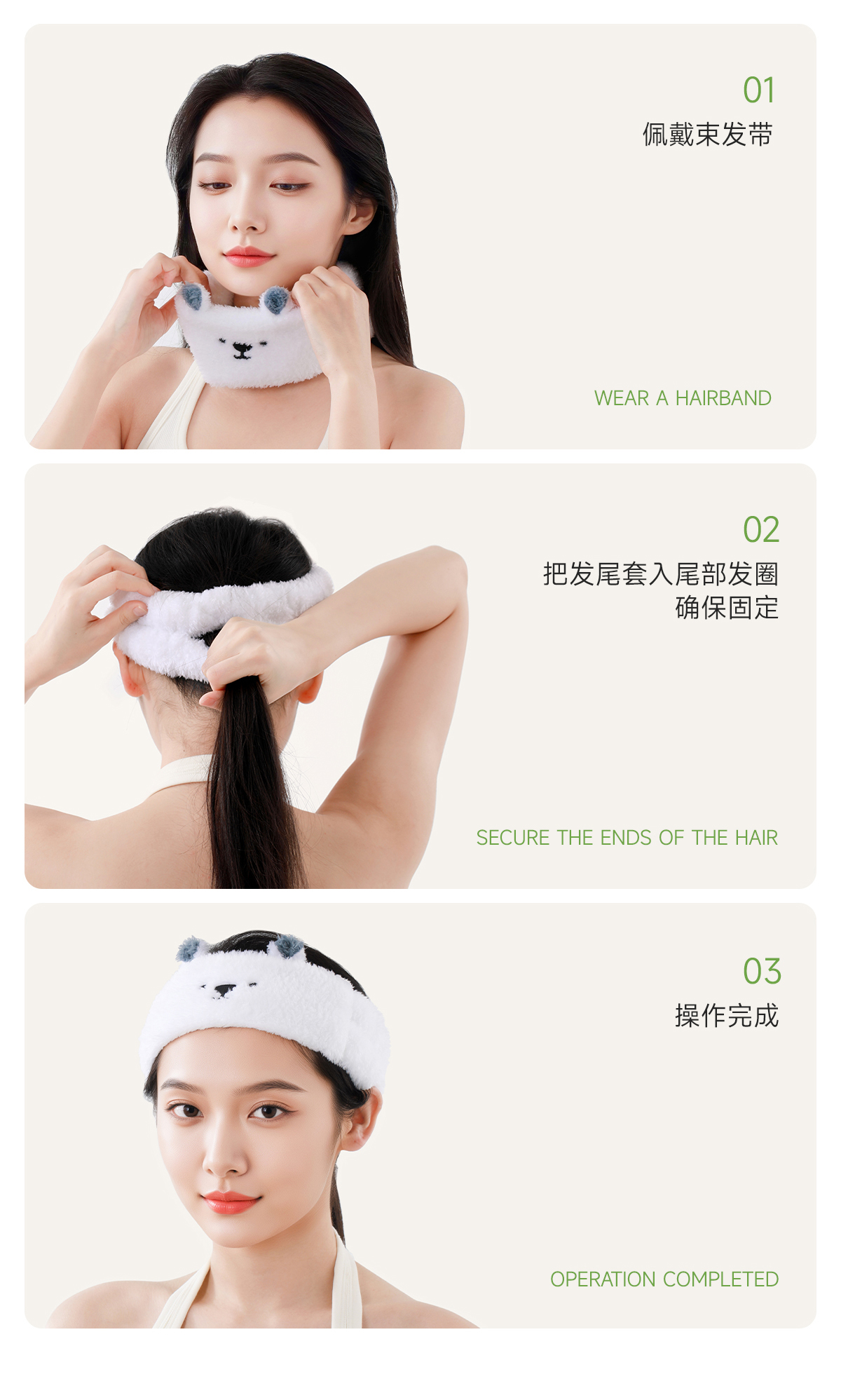 01
佩戴束发带

WEAR A HAIRBAND

02
把发尾套入尾部发圈
确保固定

SECURE THE ENDS OF THE HAIR

03
操作完成

OPERATION COMPLETED