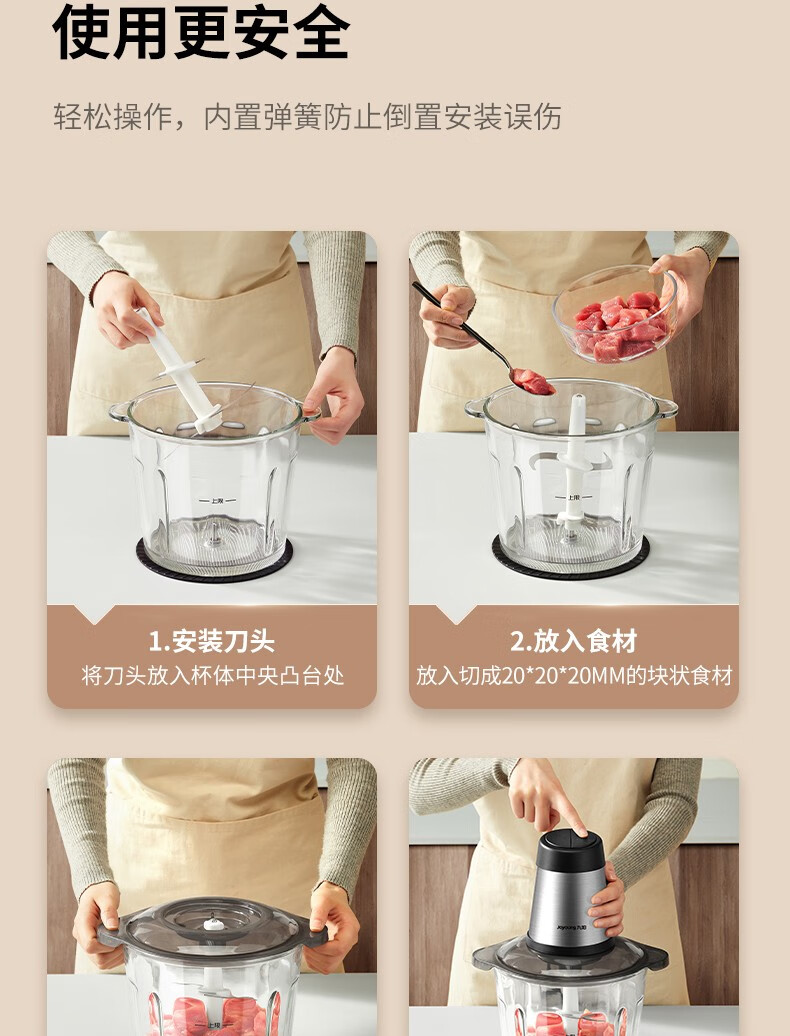 使用更安全

轻松操作，内置弹簧防止倒置安装误伤

上限

1.安装刀头
将刀头放入杯体中央凸台处

上限

2.放入食材
放入切成20*20*20MM的块状食材

上限

Joyoung 九阳