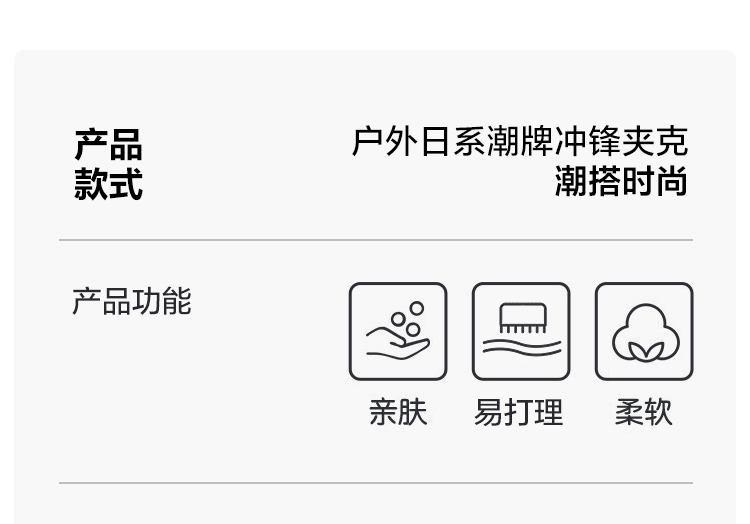 产品
款式

户外日系潮牌冲锋夹克
潮搭时尚

产品功能

亲肤 易打理 柔软