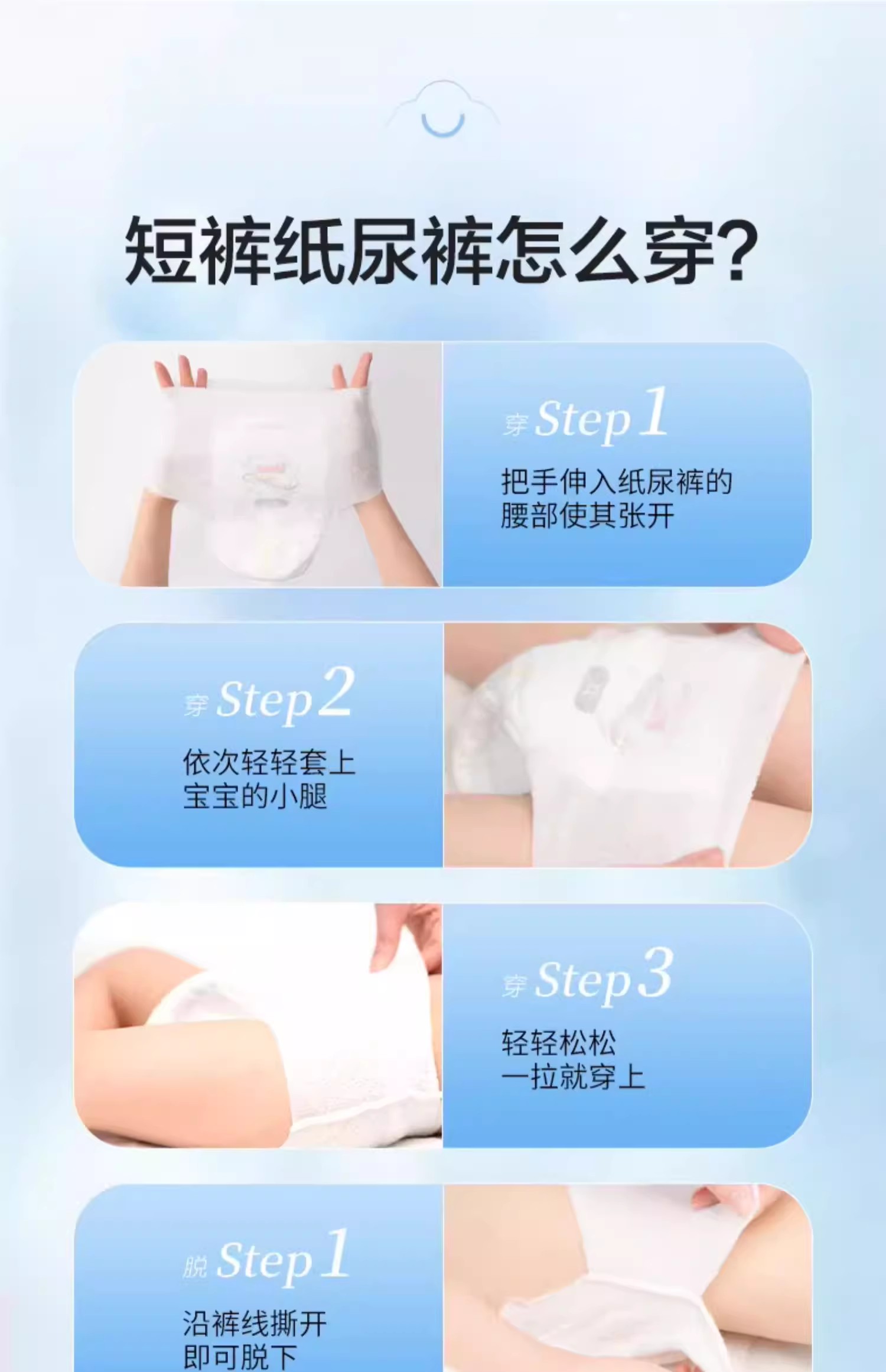 短裤纸尿裤怎么穿?

穿 Step 1
把手伸入纸尿裤的腰部使其张开

穿 Step 2
依次轻轻套上宝宝的小腿

穿 Step 3
轻轻松松一拉就穿上

脱 Step 1
沿裤线撕开即可脱下