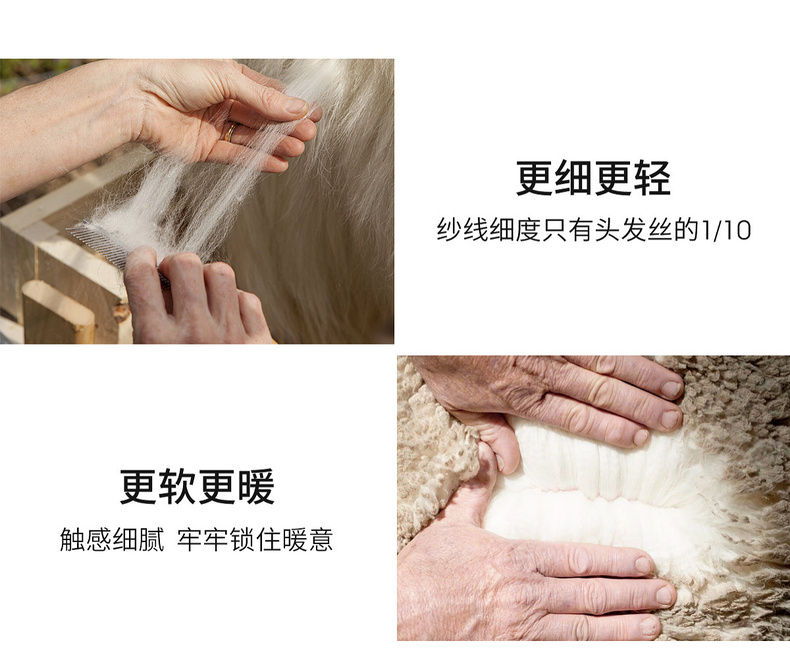 更细更轻

纱线细度只有头发丝的1/10

更软更暖

触感细腻 牢牢锁住暖意