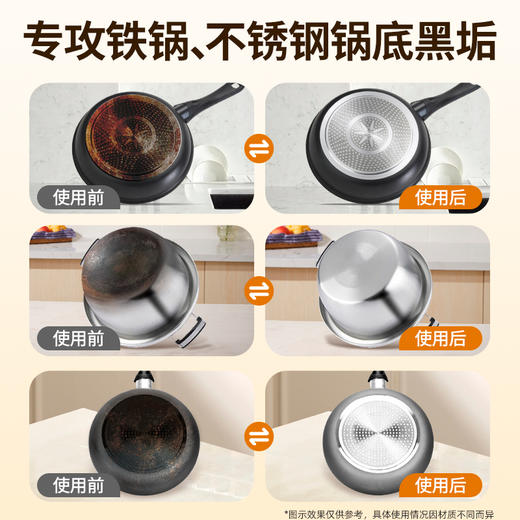 专攻铁锅、不锈钢锅底黑垢

使用前

使用后

使用前

使用后

使用前

使用后

*图示效果仅供参考，具体使用情况因材质不同而异