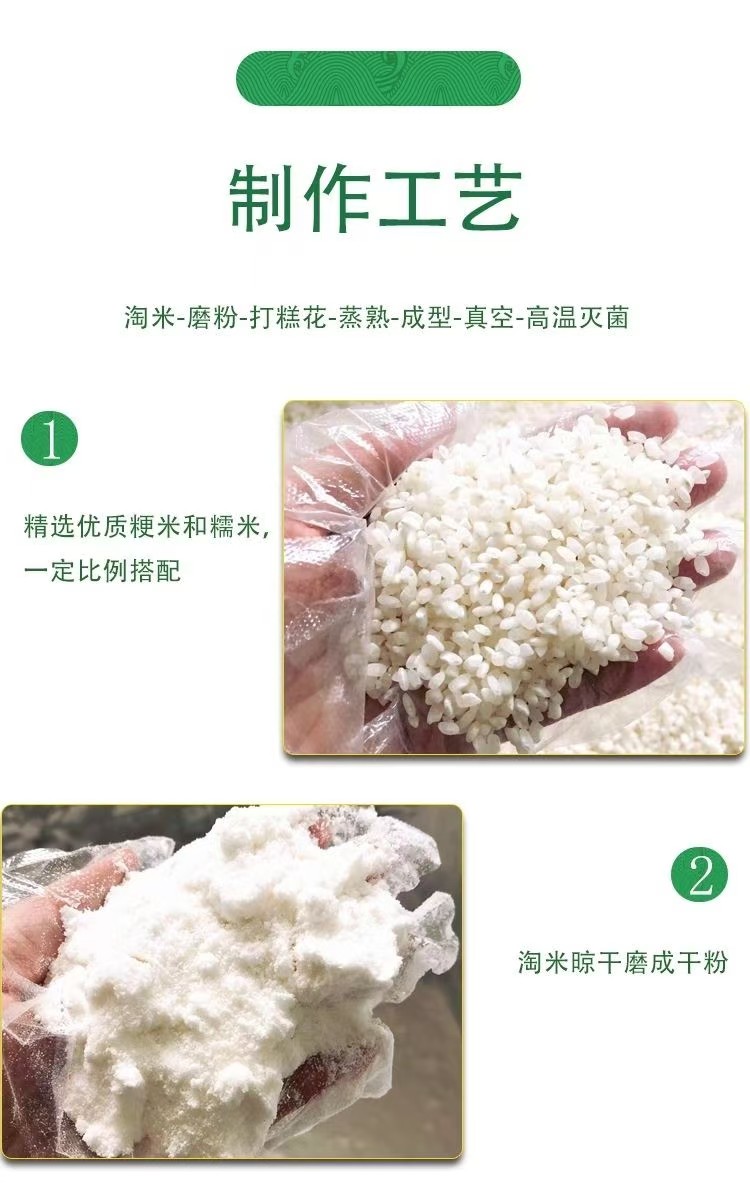 制作工艺

淘米-磨粉-打糕花-蒸熟-成型-真空-高温灭菌

1

精选优质粳米和糯米，一定比例搭配

2

淘米晾干磨成干粉