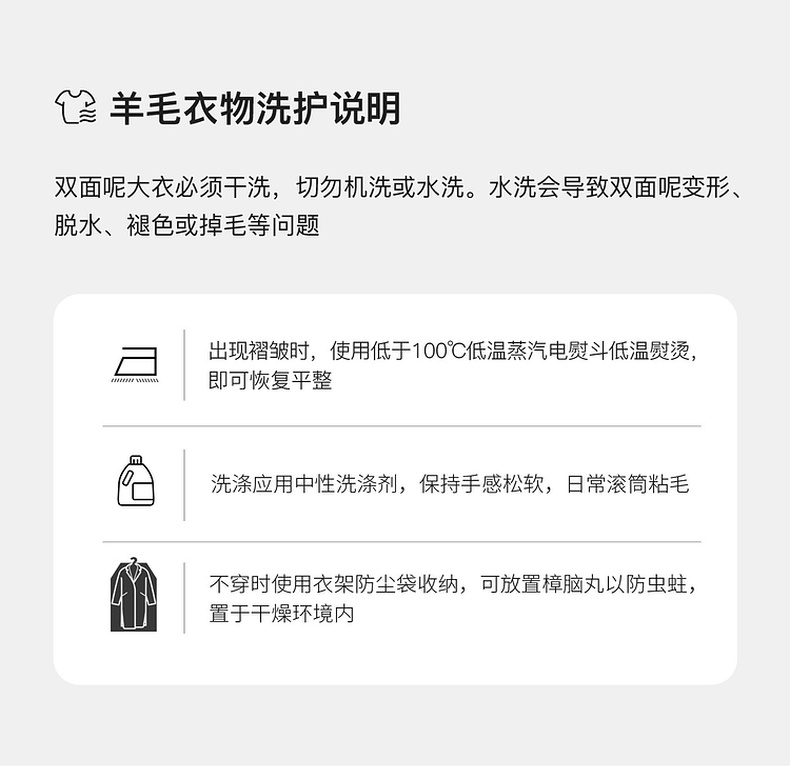 羊毛衣物洗护说明

双面呢大衣必须干洗，切勿机洗或水洗。水洗会导致双面呢变形、脱水、褪色或掉毛等问题

出现褶皱时，使用低于100℃低温蒸汽电熨斗低温熨烫，即可恢复平整

洗涤应用中性洗涤剂，保持手感松软，日常滚筒粘毛

不穿时使用衣架防尘袋收纳，可放置樟脑丸以防虫蛀，置于干燥环境内