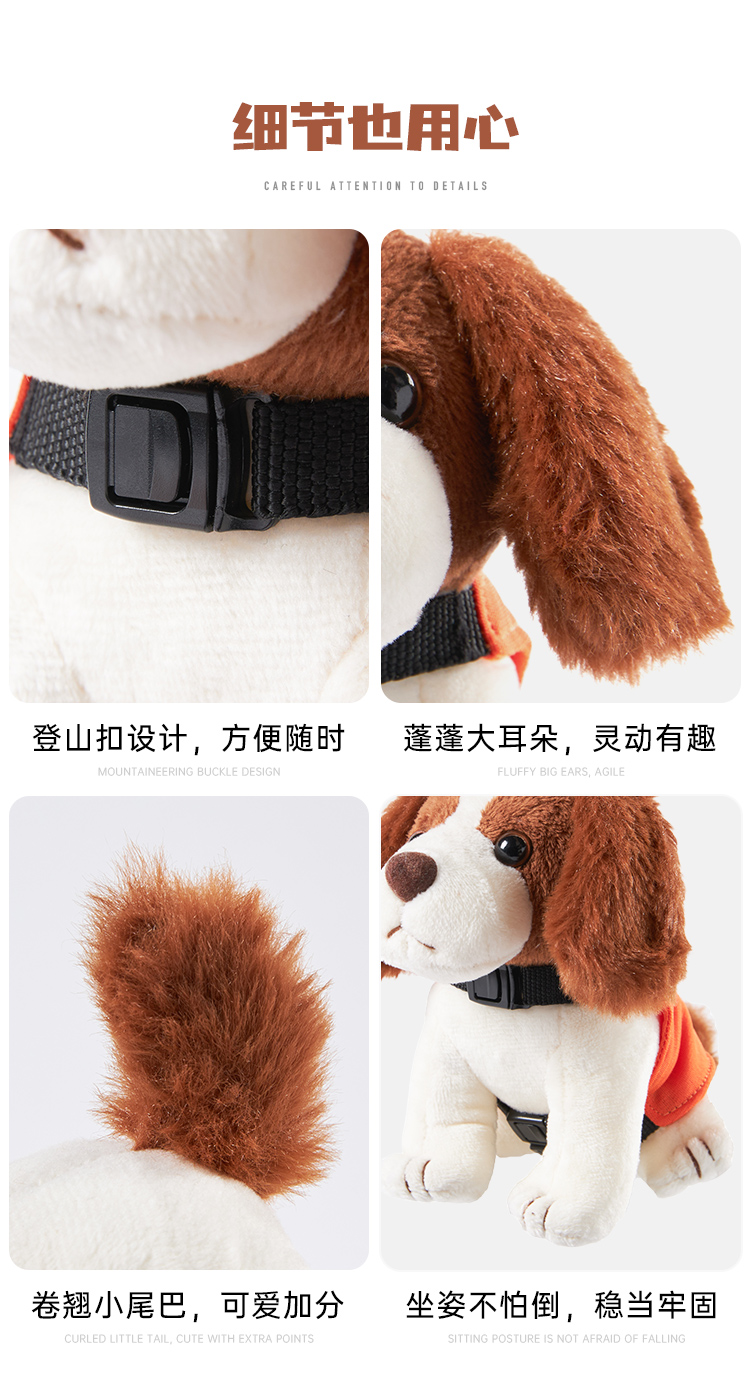 细节也用心

CAREFUL ATTENTION TO DETAILS

登山扣设计，方便随时

MOUNTAINEERING BUCKLE DESIGN

蓬蓬大耳朵，灵动有趣

FLUFFY BIG EARS, AGILE

卷翘小尾巴，可爱加分

CURLED LITTLE TAIL, CUTE WITH EXTRA POINTS

坐姿不怕倒，稳当牢固

SITTING POSTURE IS NOT AFRAID OF FALLING