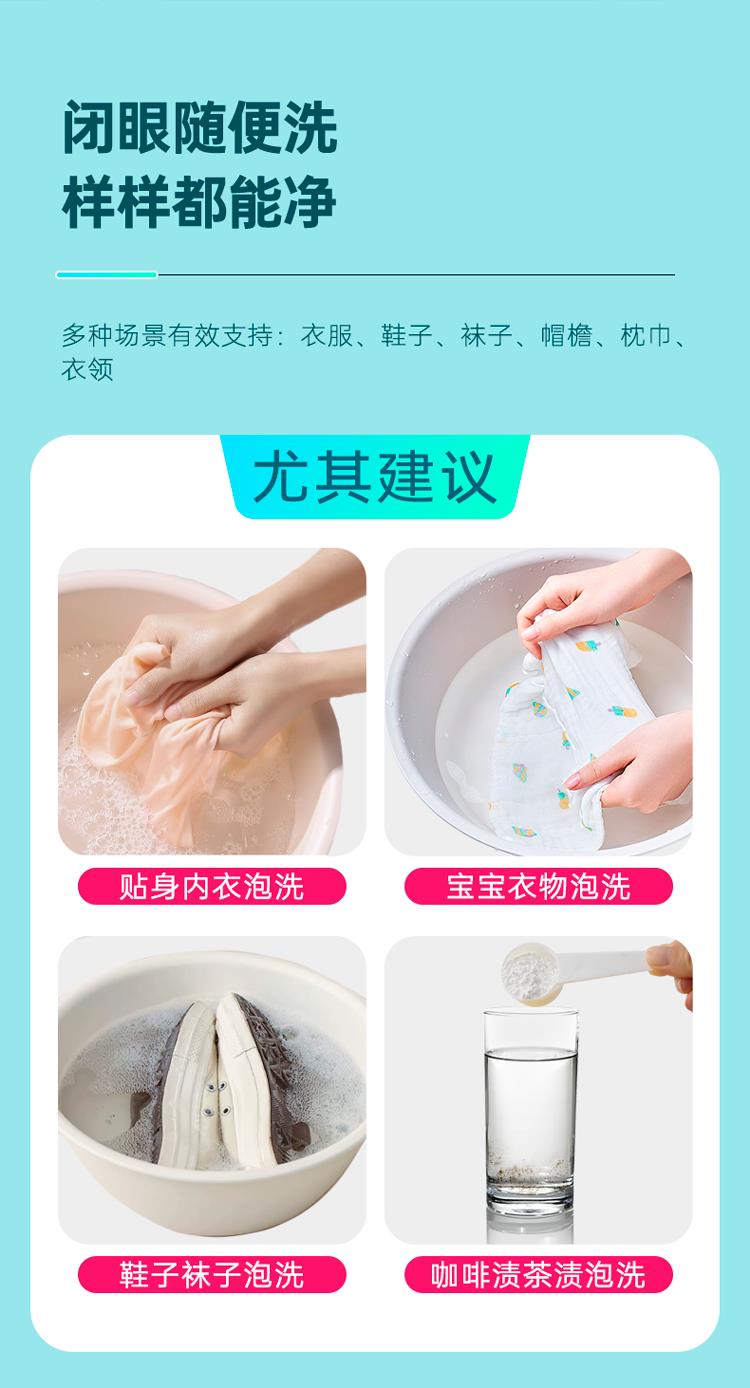 闭眼随便洗
样样都能净

多种场景有效支持：衣服、鞋子、袜子、帽檐、枕巾、衣领

尤其建议

贴身内衣泡洗

宝宝衣物泡洗

鞋子袜子泡洗

咖啡渍茶渍泡洗