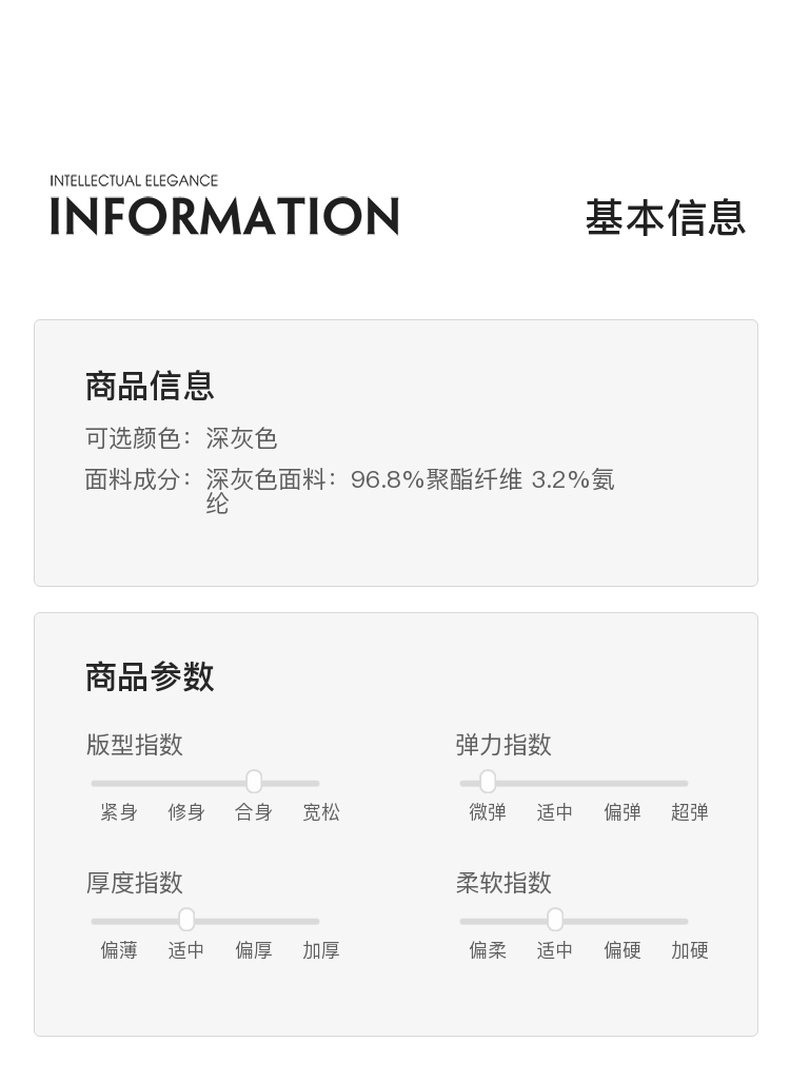 INTELLECTUAL ELEGANCE
INFORMATION

基本信息

商品信息

可选颜色：深灰色

面料成分：深灰色面料：96.8%聚酯纤维 3.2%氨纶

商品参数

版型指数

紧身 修身 合身 宽松

弹力指数

微弹 适中 偏弹 超弹

厚度指数

偏薄 适中 偏厚 加厚

柔软指数

偏柔 适中 偏硬 加硬