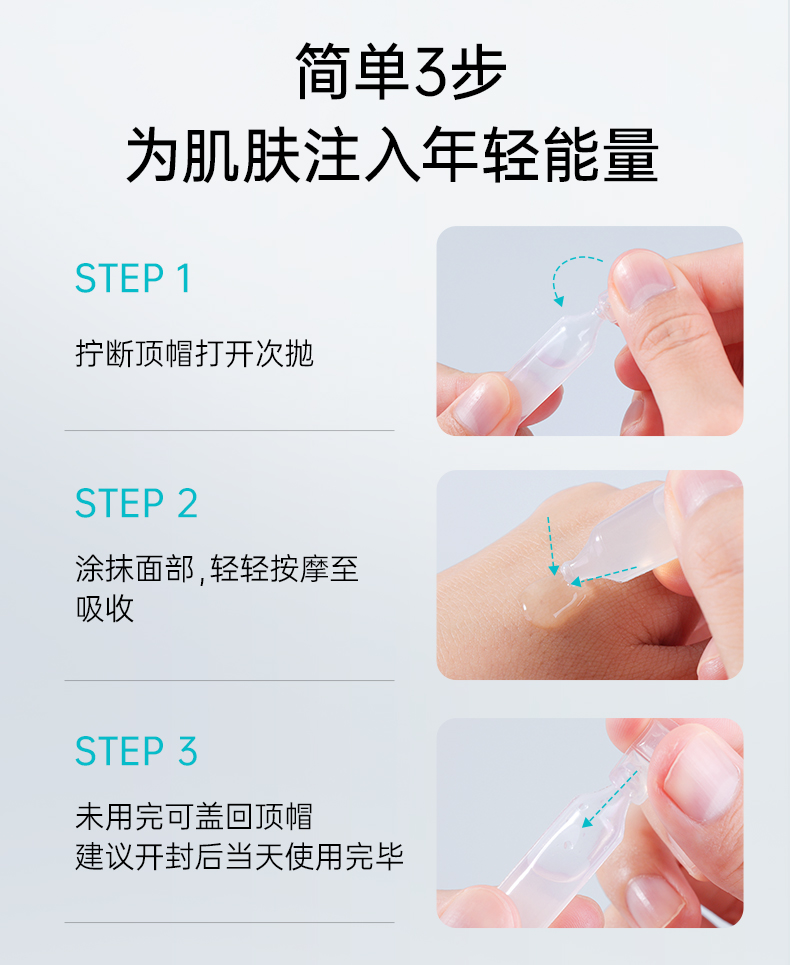 简单3步
为肌肤注入年轻能量

STEP 1

拧断顶帽打开次抛

STEP 2

涂抹面部，轻轻按摩至吸收

STEP 3

未用完可盖回顶帽
建议开封后当天使用完毕