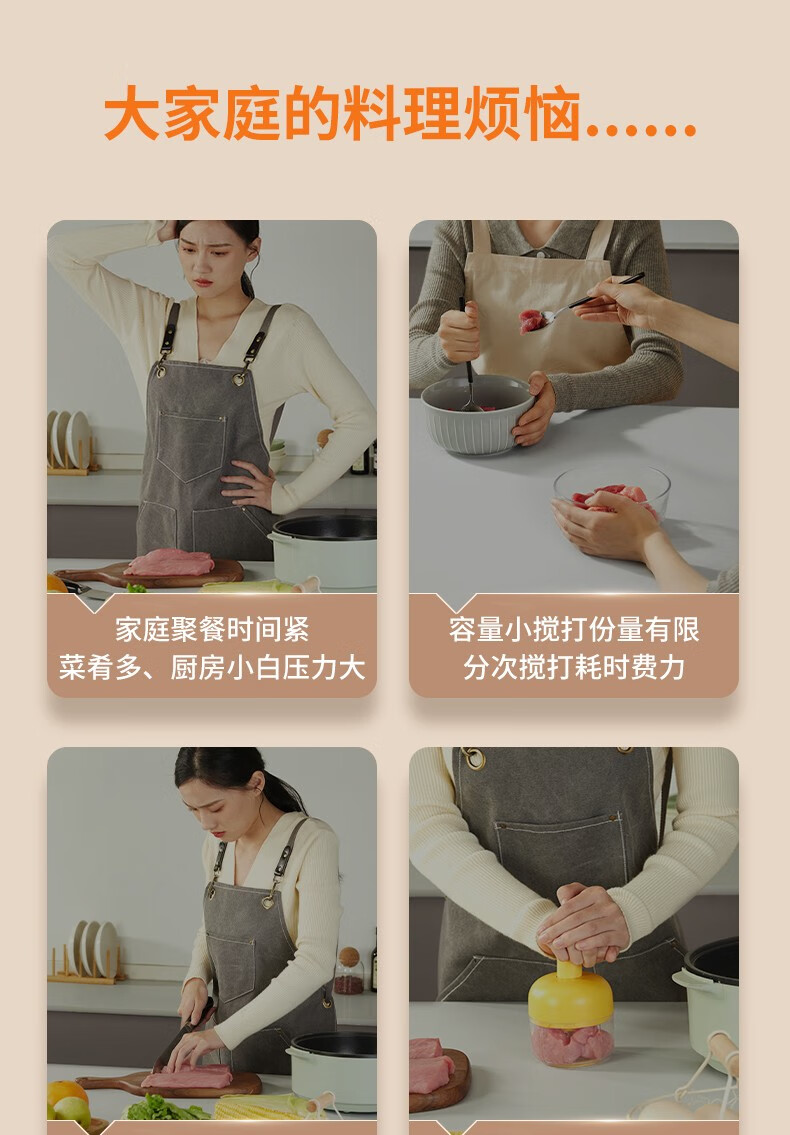 大家庭的料理烦恼......

家庭聚餐时间紧
菜肴多、厨房小白压力大

容量小搅打份量有限
分次搅打耗时费力