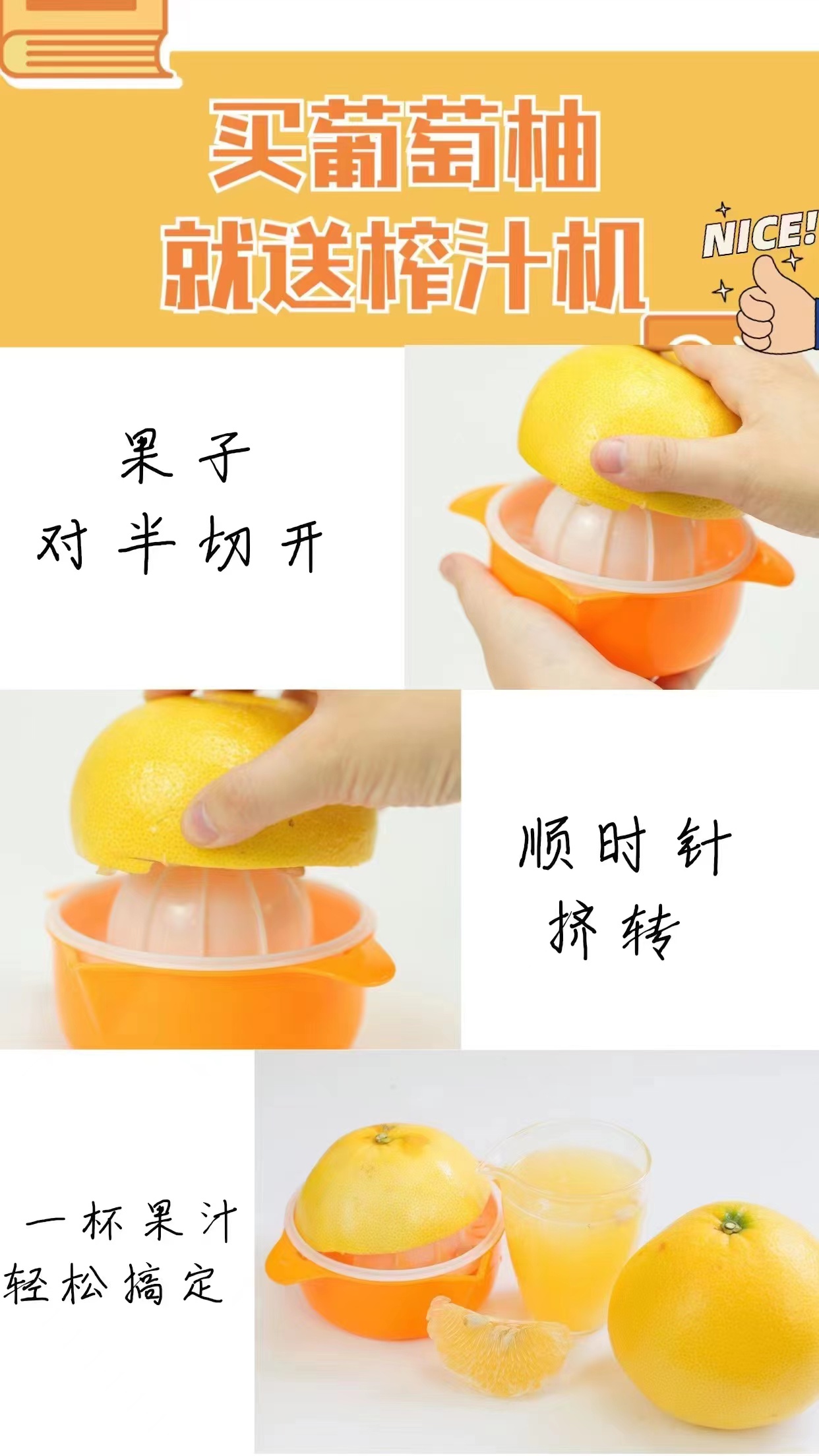 买葡萄柚
就送榨汁机

NICE!

果子
对半切开

顺时针
挤转

一杯果汁
轻松搞定