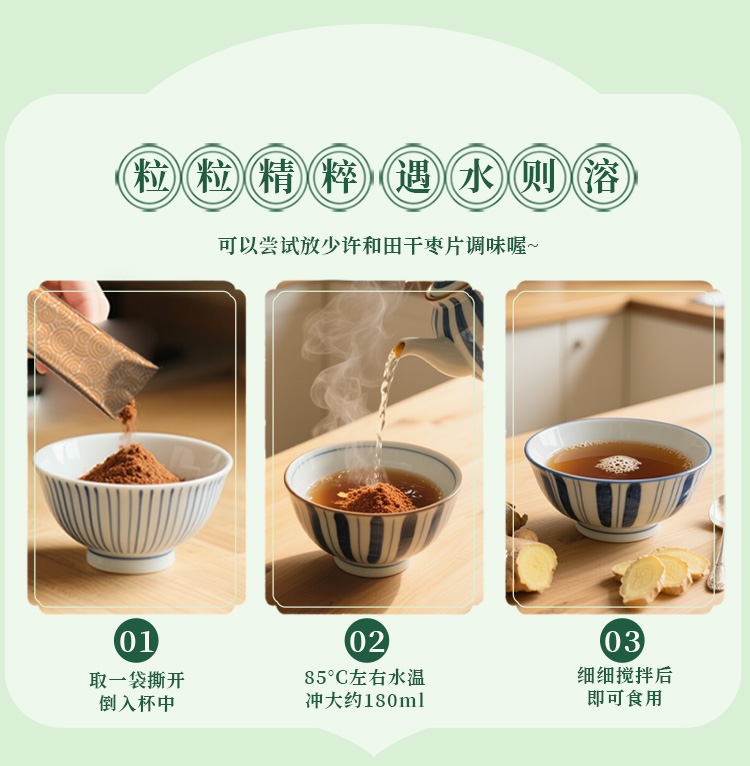 粒粒精粹 遇水则溶

可以尝试放少许和田干枣片调味喔~

01
取一袋撕开
倒入杯中

02
85°C左右水温
冲大约180ml

03
细细搅拌后
即可食用