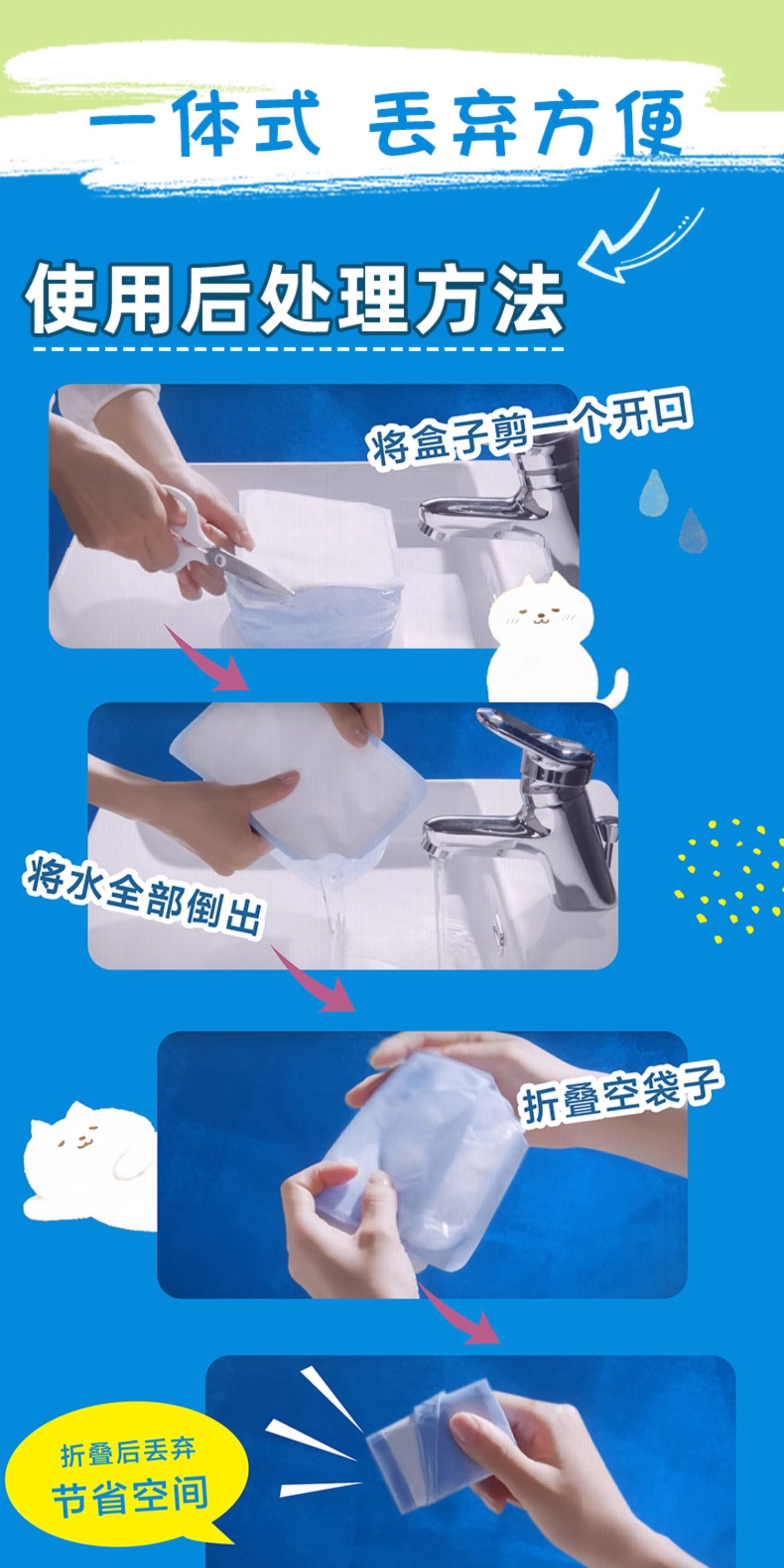 一体式 丢弃方便

使用后处理方法

将盒子剪一个开口

将水全部倒出

折叠空袋子

折叠后丢弃
节省空间