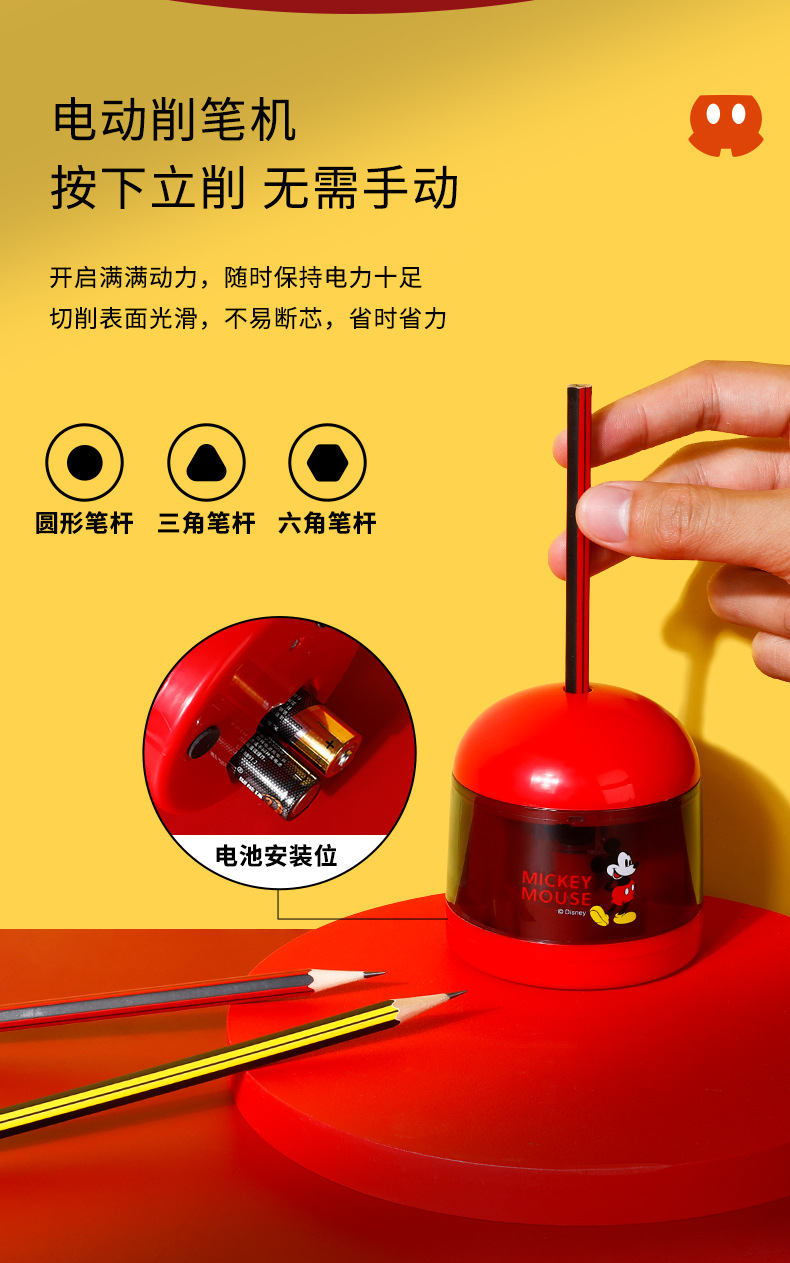 电动削笔机
按下立削 无需手动

开启满满动力，随时保持电力十足
切削表面光滑，不易断芯，省时省力

圆形笔杆 三角笔杆 六角笔杆

电池安装位

MICKEY MOUSE
© Disney