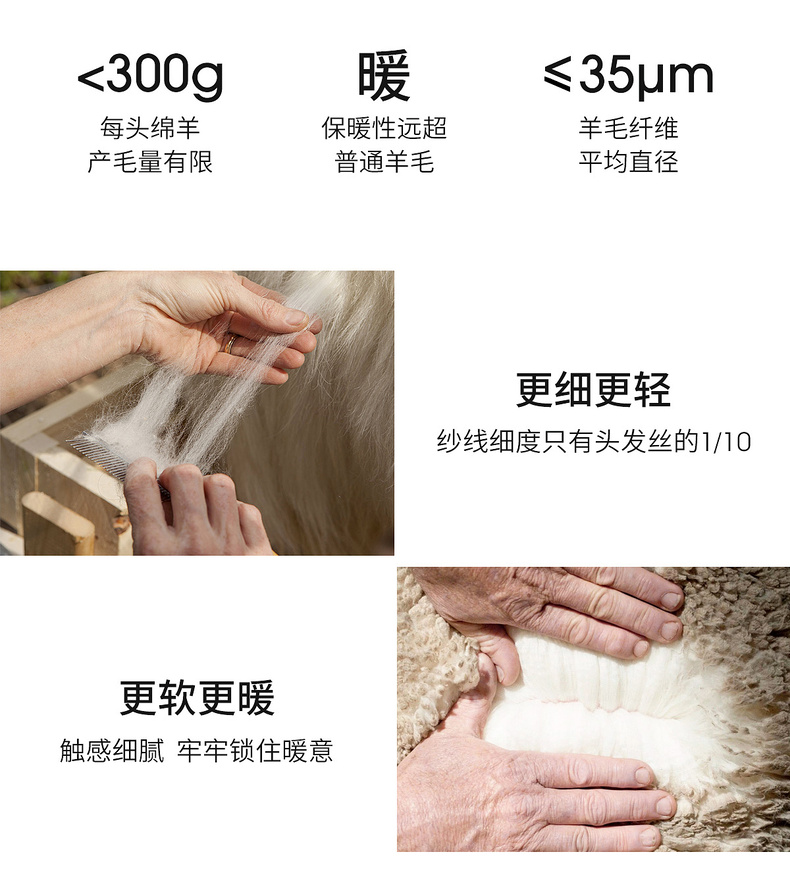 <300g
每头绵羊
产毛量有限

暖
保暖性远超
普通羊毛

≤35μm
羊毛纤维
平均直径

更细更轻
纱线细度只有头发丝的1/10

更软更暖
触感细腻 牢牢锁住暖意