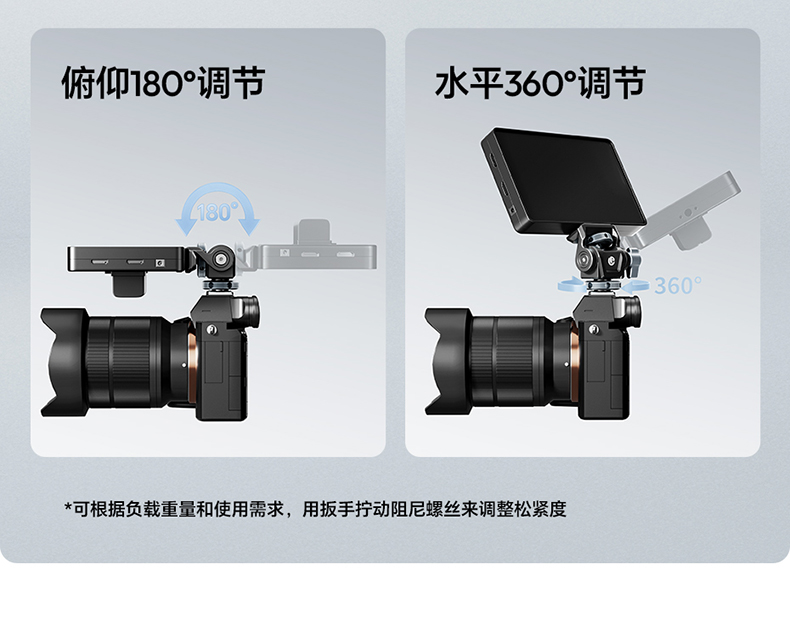 俯仰180°调节

180°

水平360°调节

360°

*可根据负载重量和使用需求，用扳手拧动阻尼螺丝来调整松紧度