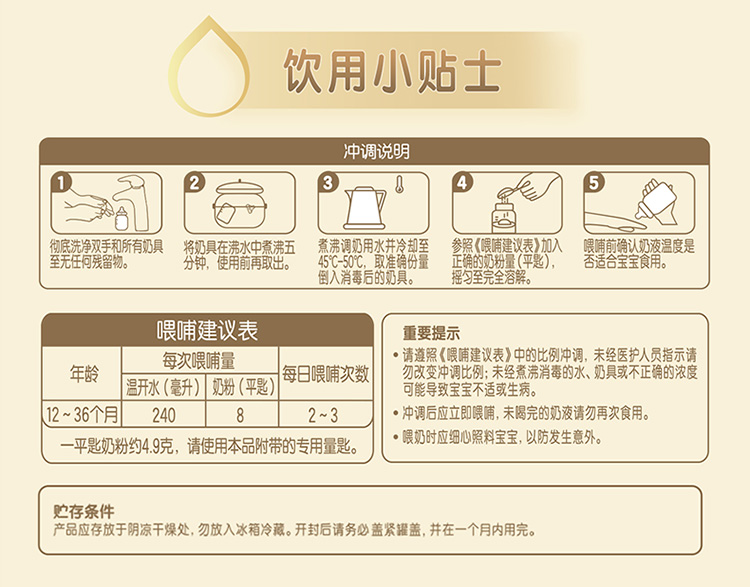 饮用小贴士

冲调说明

1
彻底洗净双手和所有奶具至无任何残留物。

2
将奶具在沸水中煮沸五分钟，使用前再取出。

3
煮沸调奶用水并冷却至45℃-50℃，取准确份量倒入消毒后的奶具。

4
参照《喂哺建议表》加入正确的奶粉量（平匙），摇匀至完全溶解。

5
喂哺前确认奶液温度是否适合宝宝食用。

喂哺建议表

| 年龄 | 每次喂哺量 | | 每日喂哺次数 |
|---|---|---|---|
| | 温开水（毫升） | 奶粉（平匙） | |
| 12～36个月 | 240 | 8 | 2～3 |

一平匙奶粉约4.9克，请使用本品附带的专用量匙。

重要提示
• 请遵照《喂哺建议表》中的比例冲调，未经医护人员指示请勿改变冲调比例；未经煮沸消毒的水、奶具或不正确的浓度可能导致宝宝不适或生病。
• 冲调后应立即喂哺，未喝完的奶液请勿再次食用。
• 喂奶时应细心照料宝宝，以防发生意外。

贮存条件
产品应存放于阴凉干燥处，勿放入冰箱冷藏。开封后请务必盖紧罐盖，并在一个月内用完。