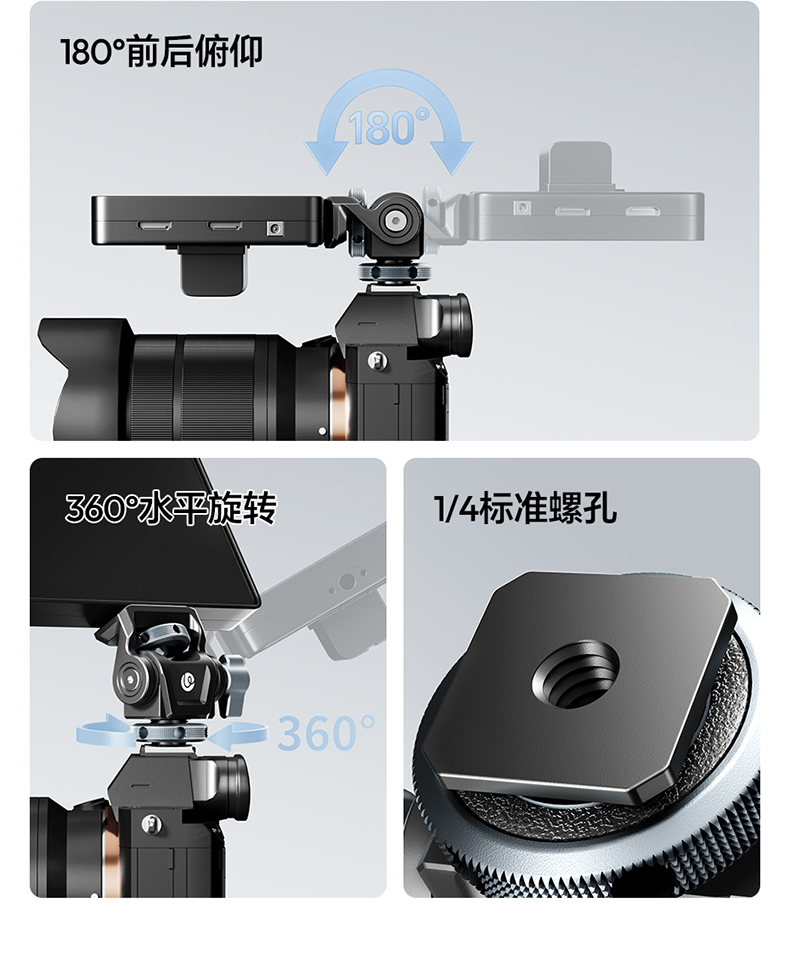 180°前后俯仰

180°

360°水平旋转

360°

1/4标准螺孔