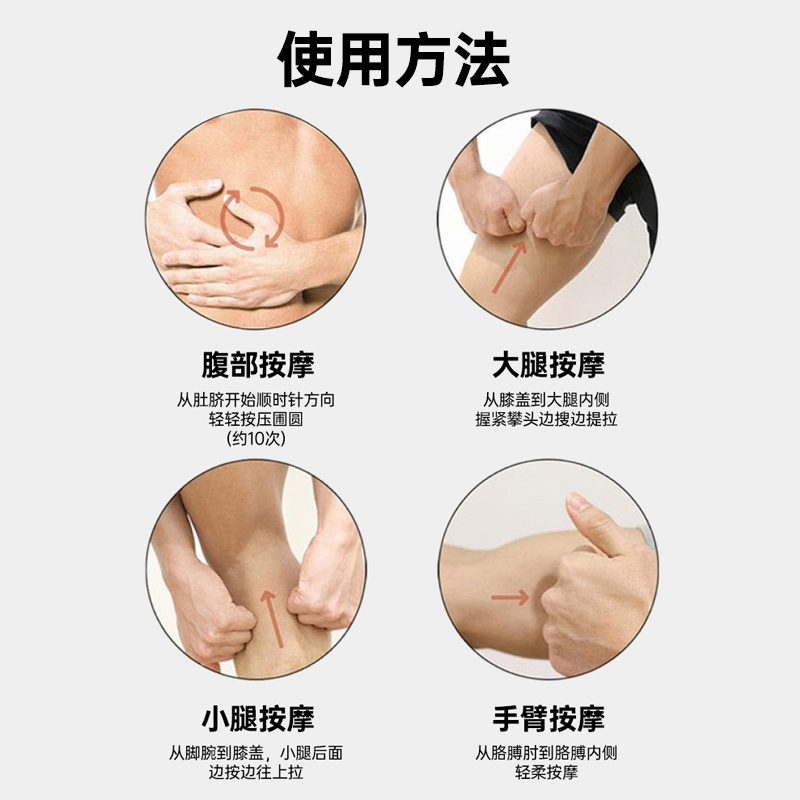 使用方法

腹部按摩
从肚脐开始顺时针方向
轻轻按压圃圆
(约10次)

大腿按摩
从膝盖到大腿内侧
握紧攀头边搜边提拉

小腿按摩
从脚腕到膝盖，小腿后面
边按边往上拉

手臂按摩
从胳膊肘到胳膊内侧
轻柔按摩