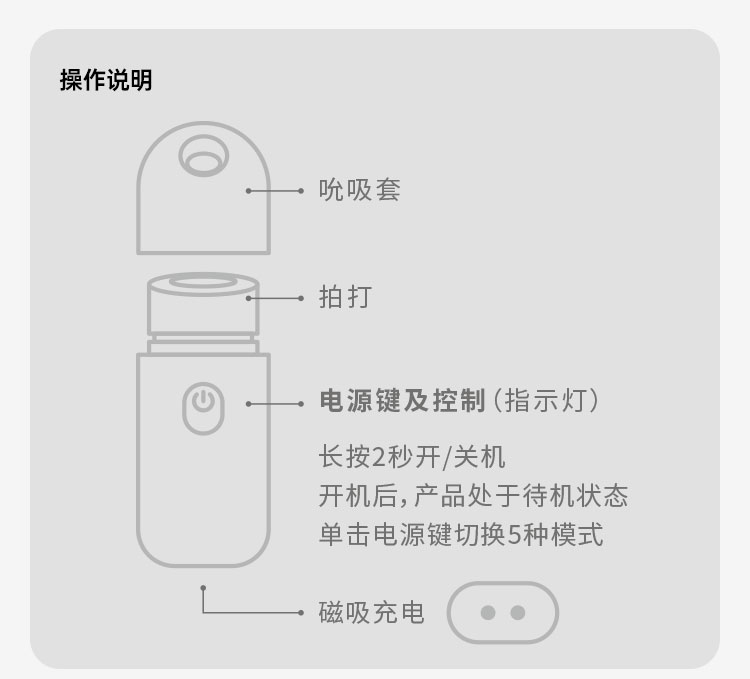 操作说明

吮吸套

拍打

电源键及控制（指示灯）

长按2秒开/关机
开机后，产品处于待机状态
单击电源键切换5种模式

磁吸充电