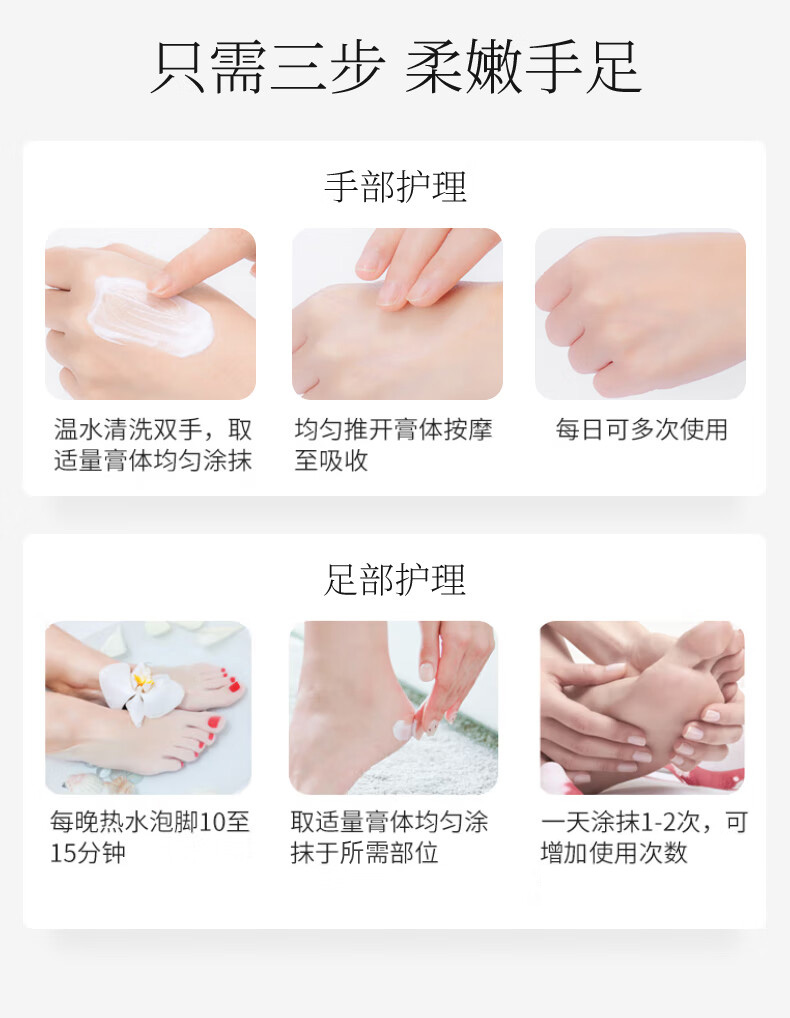 只需三步 柔嫩手足

手部护理

温水清洗双手，取适量膏体均匀涂抹

均匀推开膏体按摩至吸收

每日可多次使用

足部护理

每晚热水泡脚10至15分钟

取适量膏体均匀涂抹于所需部位

一天涂抹1-2次，可增加使用次数