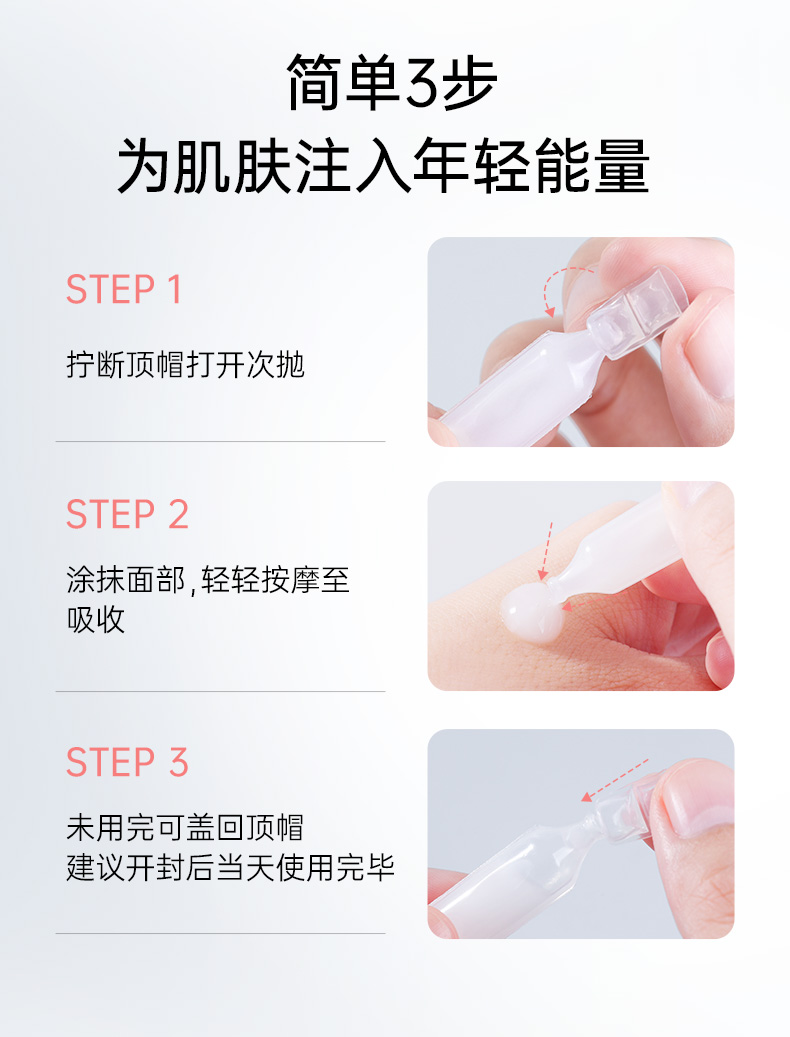 简单3步
为肌肤注入年轻能量

STEP 1

拧断顶帽打开次抛

STEP 2

涂抹面部，轻轻按摩至吸收

STEP 3

未用完可盖回顶帽
建议开封后当天使用完毕