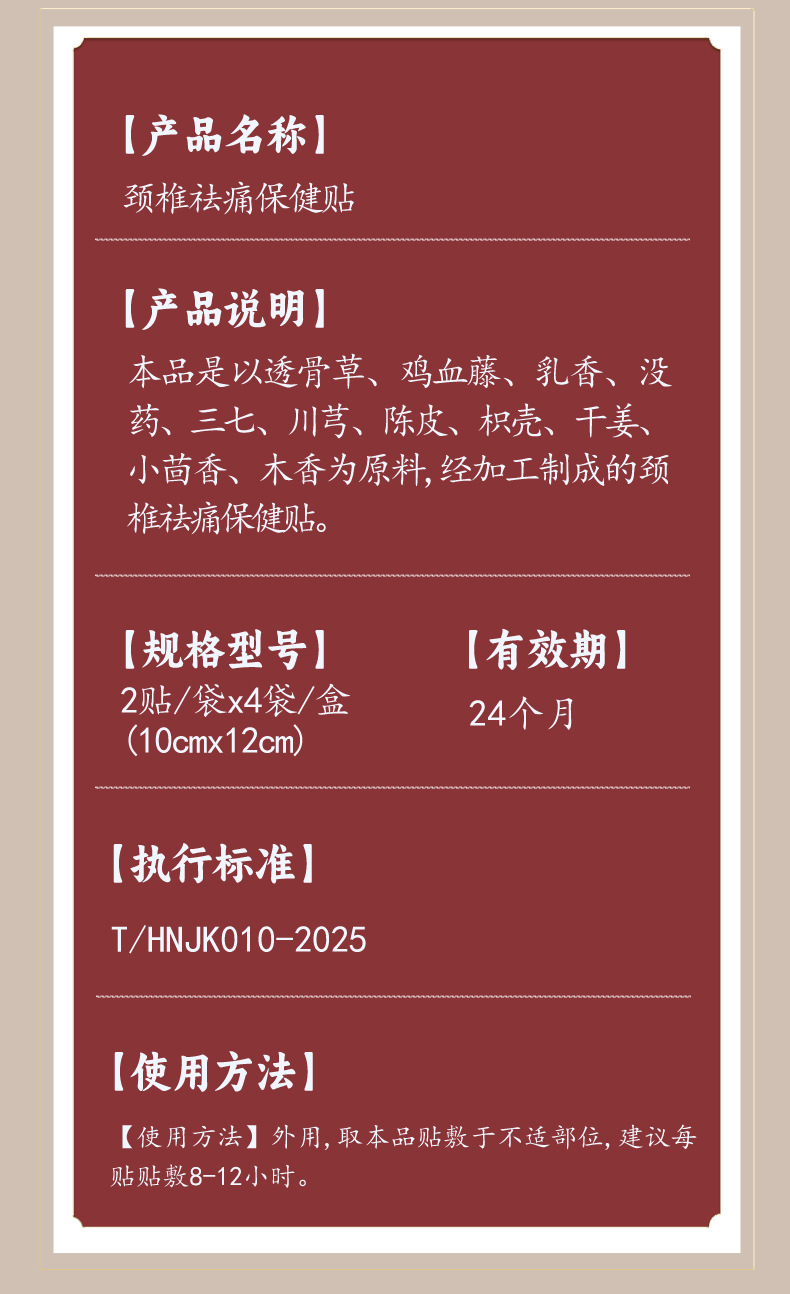 【产品名称】

颈椎祛痛保健贴

【产品说明】

本品是以透骨草、鸡血藤、乳香、没药、三七、川芎、陈皮、枳壳、干姜、小茴香、木香为原料,经加工制成的颈椎祛痛保健贴。

【规格型号】

2贴/袋x4袋/盒
(10cmx12cm)

【有效期】

24个月

【执行标准】

T/HNJK010-2025

【使用方法】

【使用方法】外用,取本品贴敷于不适部位,建议每贴贴敷8-12小时。