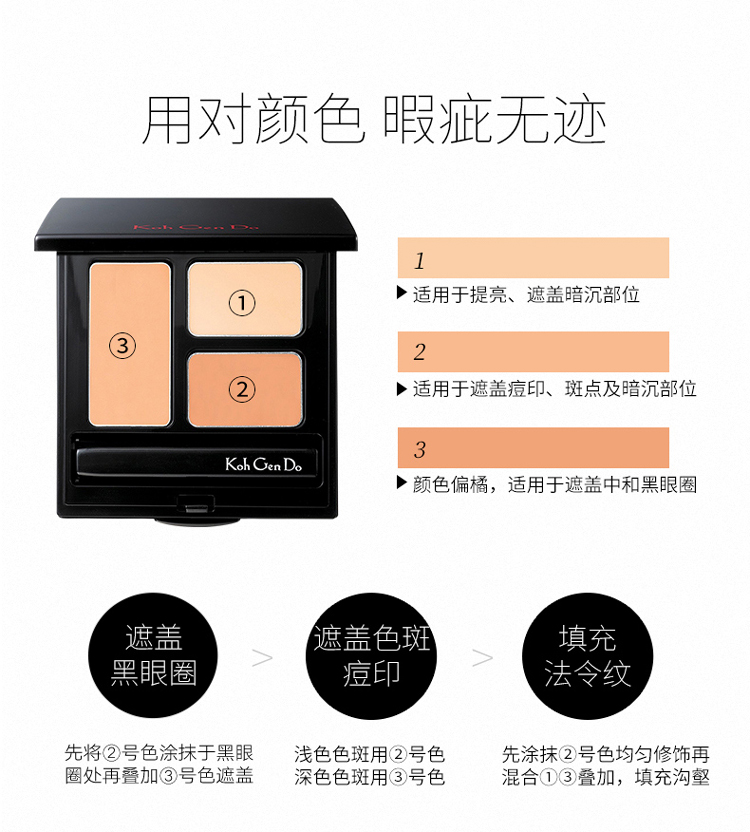 用对颜色 瑕疵无迹

Koh Gen Do

③

①

②

Koh Gen Do

1

▶ 适用于提亮、遮盖暗沉部位

2

▶ 适用于遮盖痘印、斑点及暗沉部位

3

▶ 颜色偏橘，适用于遮盖中和黑眼圈

遮盖黑眼圈

>

遮盖色斑痘印

>

填充法令纹

先将②号色涂抹于黑眼圈处再叠加③号色遮盖

浅色色斑用②号色
深色色斑用③号色

先涂抹②号色均匀修饰再混合①③叠加，填充沟壑