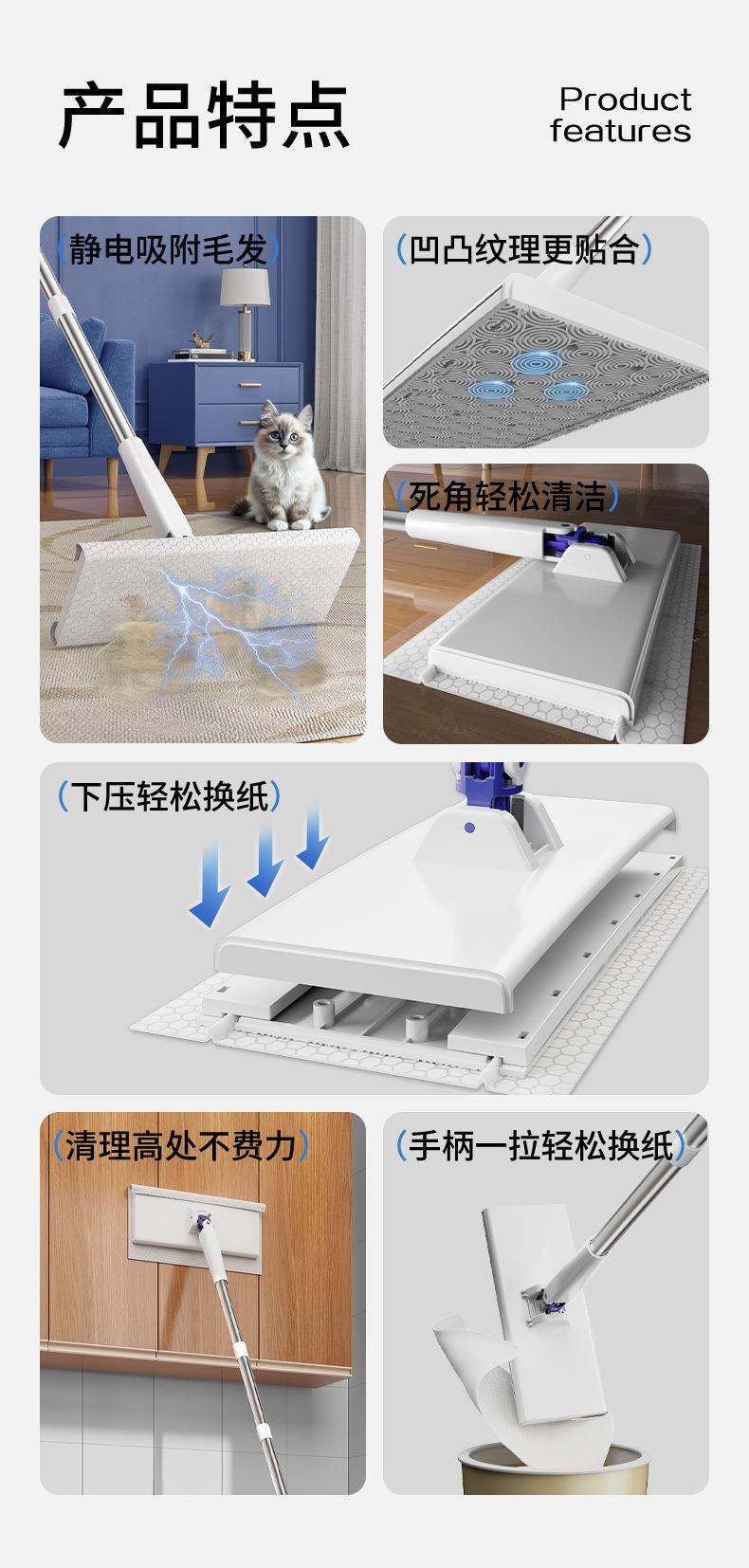 产品特点

Product features

(静电吸附毛发)

(凹凸纹理更贴合)

(死角轻松清洁)

(下压轻松换纸)

(清理高处不费力)

(手柄一拉轻松换纸)