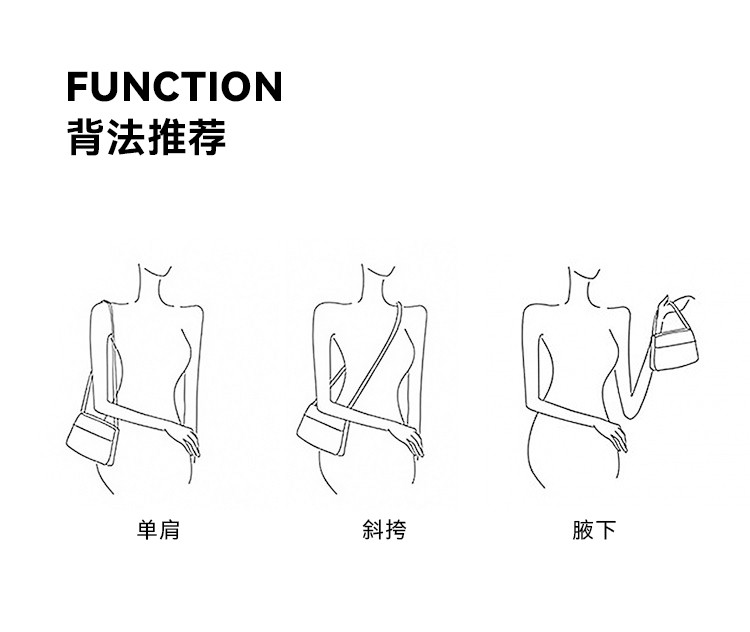 FUNCTION
背法推荐

单肩

斜挎

腋下